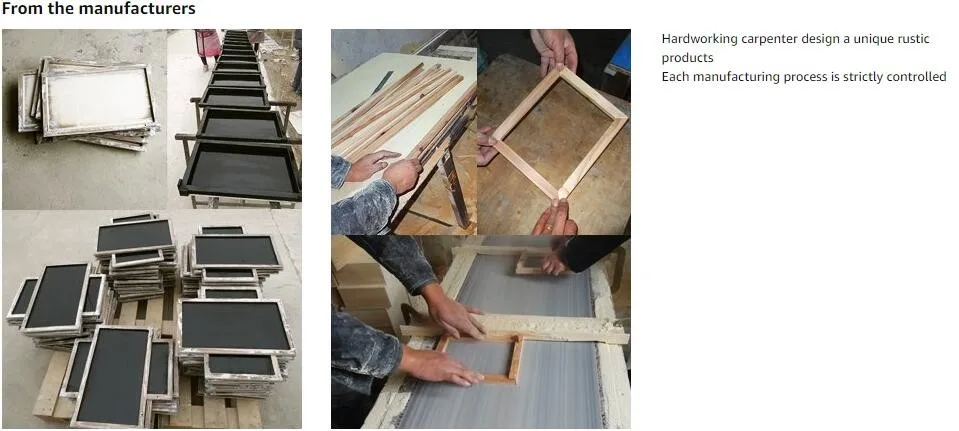 From the manufacturers

Hardworking carpenter design a unique rustic products
Each manufacturing process is strictly controlled