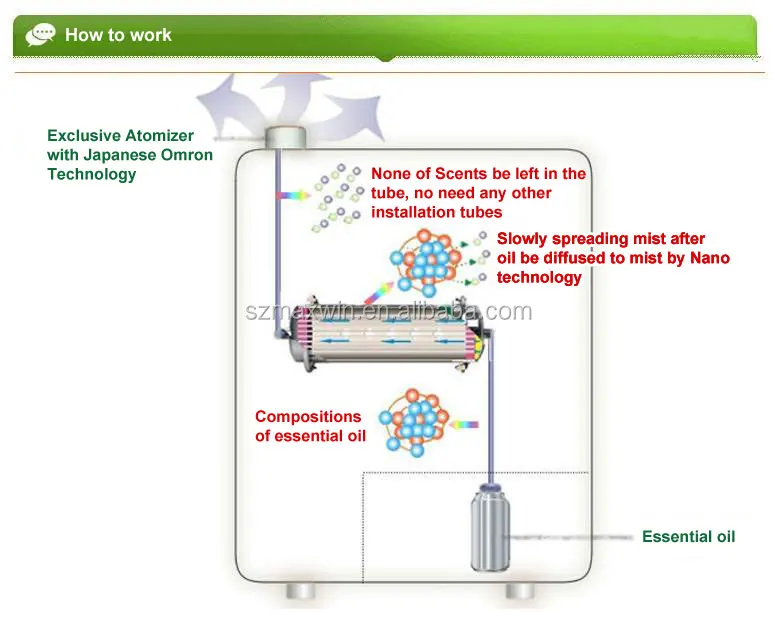 How to work

Exclusive Atomizer with Japanese Omron Technology

None of Scents be left in the tube, no need any other installation tubes

Slowly spreading mist after oil be diffused to mist by Nano technology

szmaxwin.en.alibaba.com

Compositions of essential oil

Essential oil