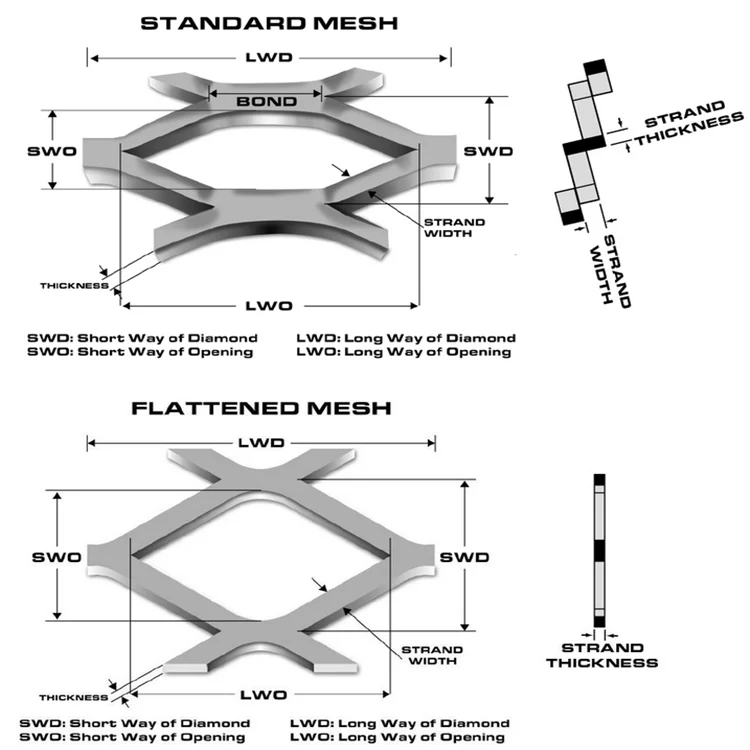 STANDARD MESH

LWD

BOND

SWO

SWD

STRAND WIDTH

THICKNESS

LWO

STRAND THICKNESS

STRAND WIDTH

SWD: Short Way of Diamond
SWO: Short Way of Opening

LWD: Long Way of Diamond
LWO: Long Way of Opening

FLATTENED MESH

LWD

SWO

SWD

STRAND WIDTH

THICKNESS

LWO

STRAND THICKNESS

SWD: Short Way of Diamond
SWO: Short Way of Opening

LWD: Long Way of Diamond
LWO: Long Way of Opening