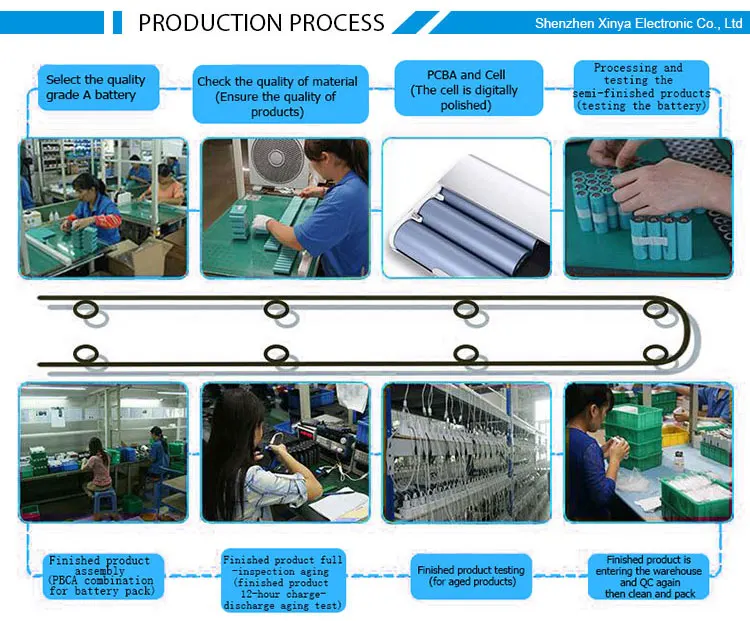 PRODUCTION PROCESS

Shenzhen Xinya Electronic Co., Ltd

Select the quality grade A battery

Check the quality of material (Ensure the quality of products)

PCBA and Cell (The cell is digitally polished)

Processing and testing the semi-finished products (testing the battery)

Finished product assembly (PBCA combination for battery pack)

Finished product full -inspection aging (finished product 12-hour charge-discharge aging test)

Finished product testing (for aged products)

Finished product is entering the warehouse and QC again then clean and pack