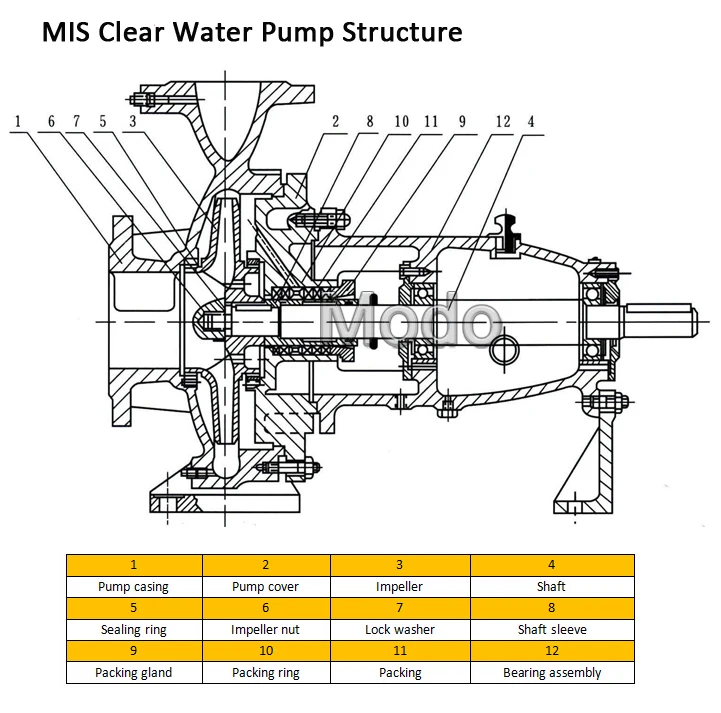 MIS Clear Water Pump Structure

1 6 7 5 3 2 8 10 11 9 12 4

Modo

| 1 | 2 | 3 | 4 |
|---|---|---|---|
| Pump casing | Pump cover | Impeller | Shaft |
| 5 | 6 | 7 | 8 |
| Sealing ring | Impeller nut | Lock washer | Shaft sleeve |
| 9 | 10 | 11 | 12 |
| Packing gland | Packing ring | Packing | Bearing assembly |