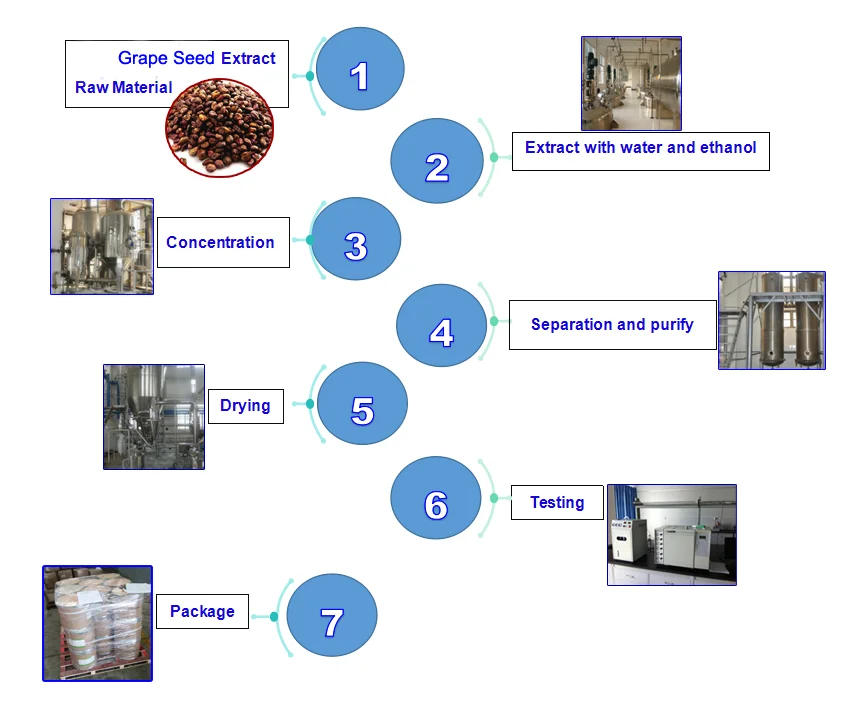 Grape Seed Extract
Raw Material

1

2

Extract with water and ethanol

Concentration

3

4

Separation and purify

Drying

5

6

Testing

Package

7