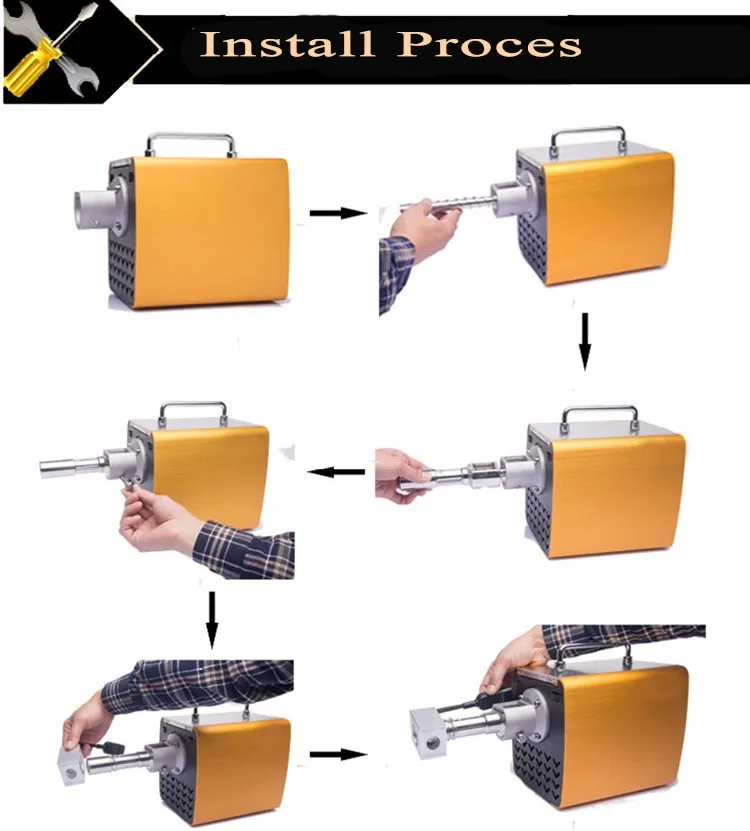 Install Proces