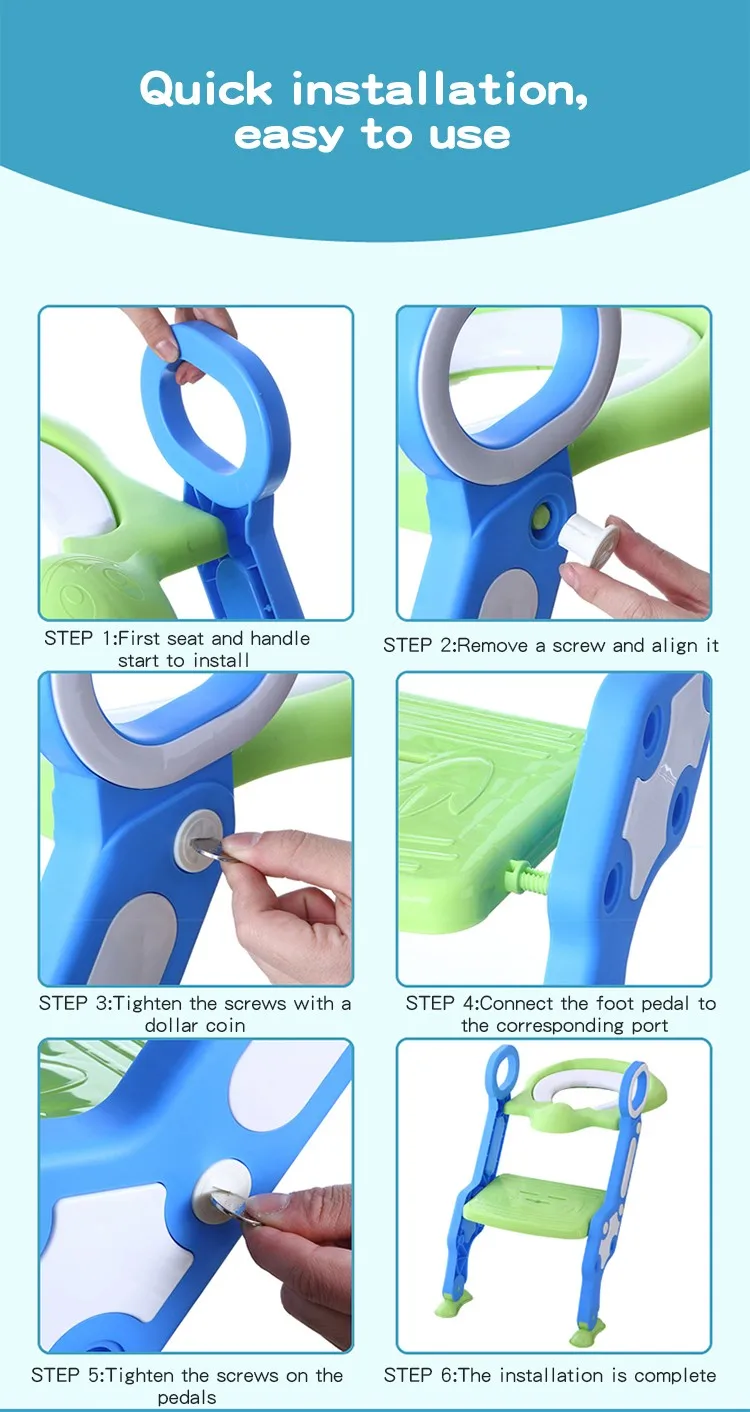 Quick installation, easy to use

STEP 1:First seat and handle start to install

STEP 2:Remove a screw and align it

STEP 3:Tighten the screws with a dollar coin

STEP 4:Connect the foot pedal to the corresponding port

STEP 5:Tighten the screws on the pedals

STEP 6:The installation is complete