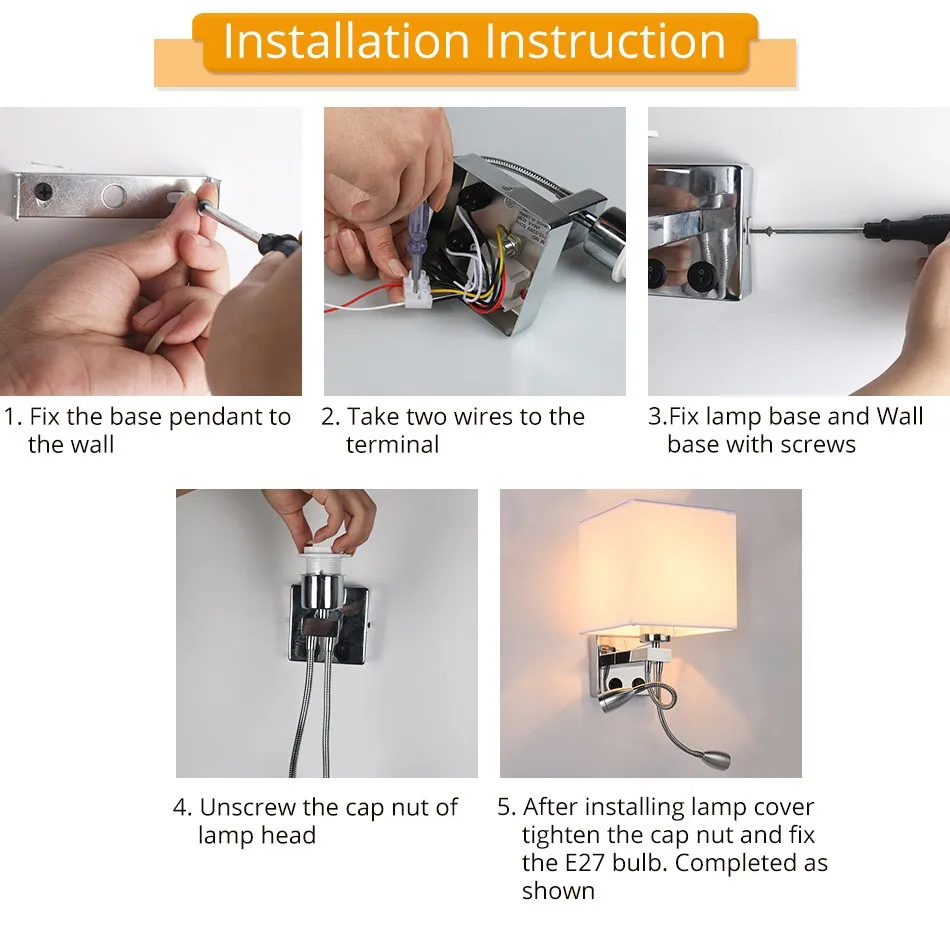 Installation Instruction

1. Fix the base pendant to the wall

2. Take two wires to the terminal

3.Fix lamp base and Wall base with screws

4. Unscrew the cap nut of lamp head

5. After installing lamp cover tighten the cap nut and fix the E27 bulb. Completed as shown