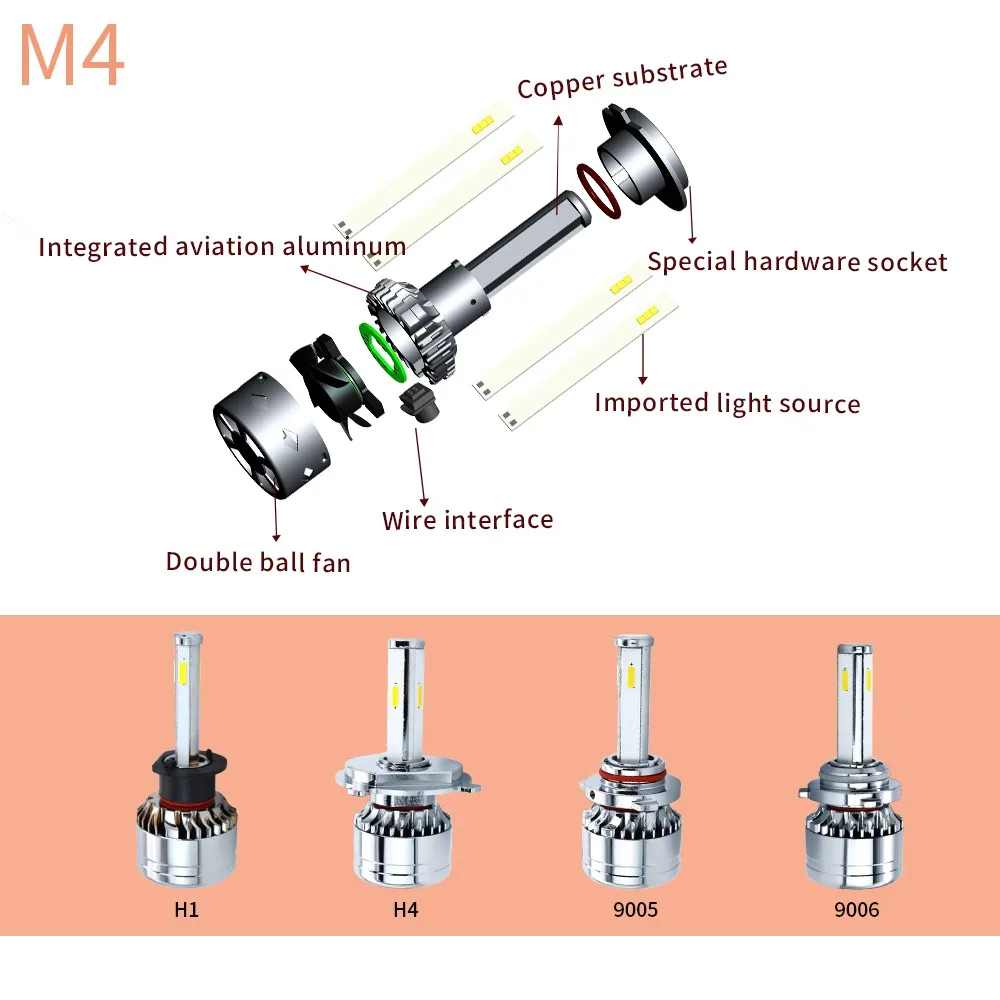 M4

Copper substrate

Integrated aviation aluminum

Special hardware socket

Imported light source

Wire interface

Double ball fan

H1

H4

9005

9006