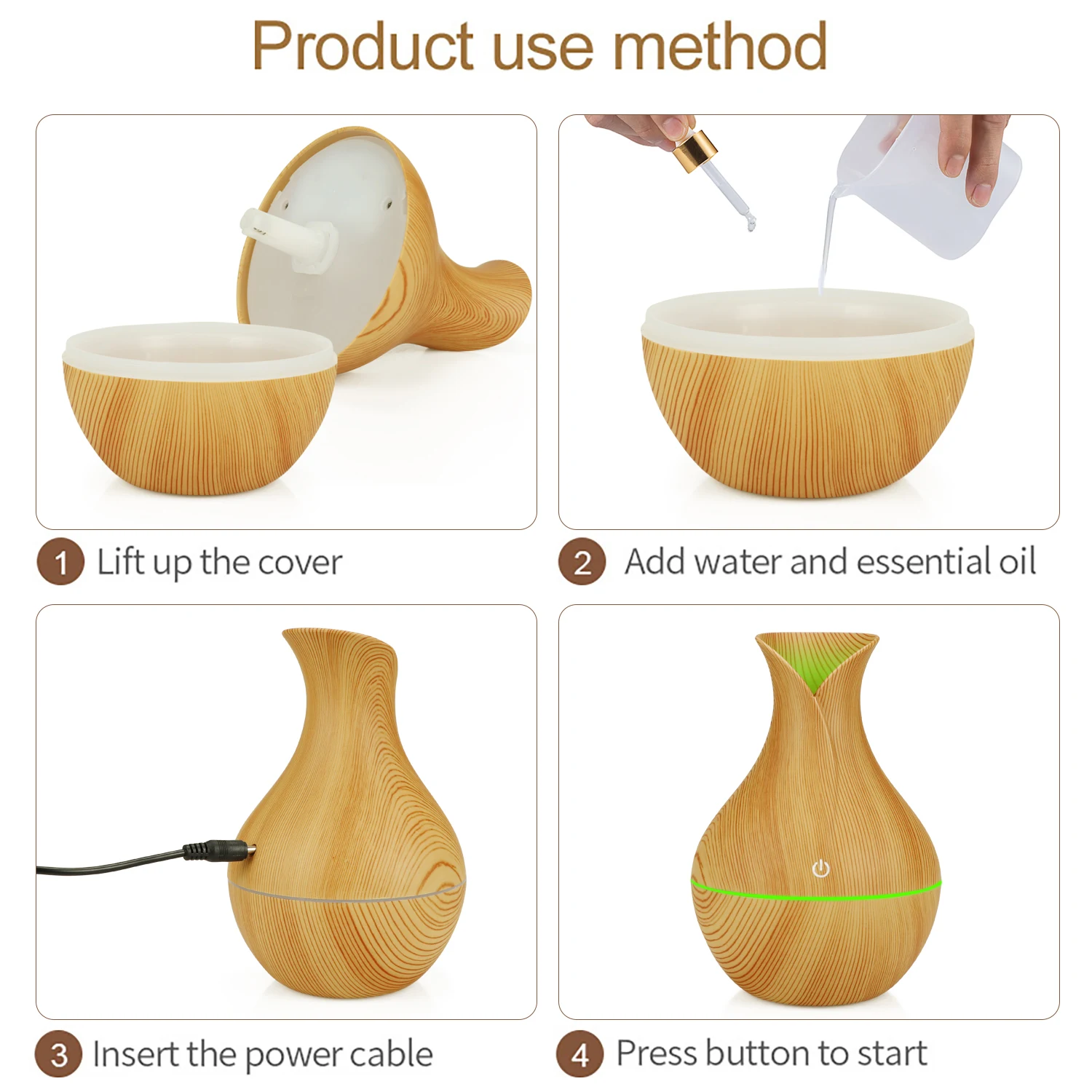 Product use method

1 Lift up the cover

2 Add water and essential oil

3 Insert the power cable

4 Press button to start