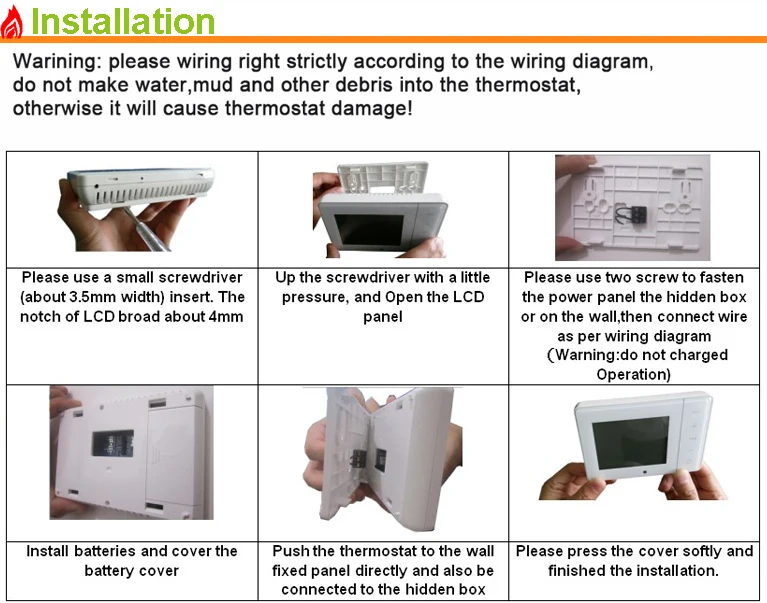 Installation

Warining: please wiring right strictly according to the wiring diagram, do not make water,mud and other debris into the thermostat, otherwise it will cause thermostat damage!

| Please use a small screwdriver (about 3.5mm width) insert. The notch of LCD broad about 4mm | Up the screwdriver with a little pressure, and Open the LCD panel | Please use two screw to fasten the power panel the hidden box or on the wall,then connect wire as per wiring diagram （Warning:do not charged Operation) |
|---|---|---|
| Install batteries and cover the battery cover | Push the thermostat to the wall fixed panel directly and also be connected to the hidden box | Please press the cover softly and finished the installation. |