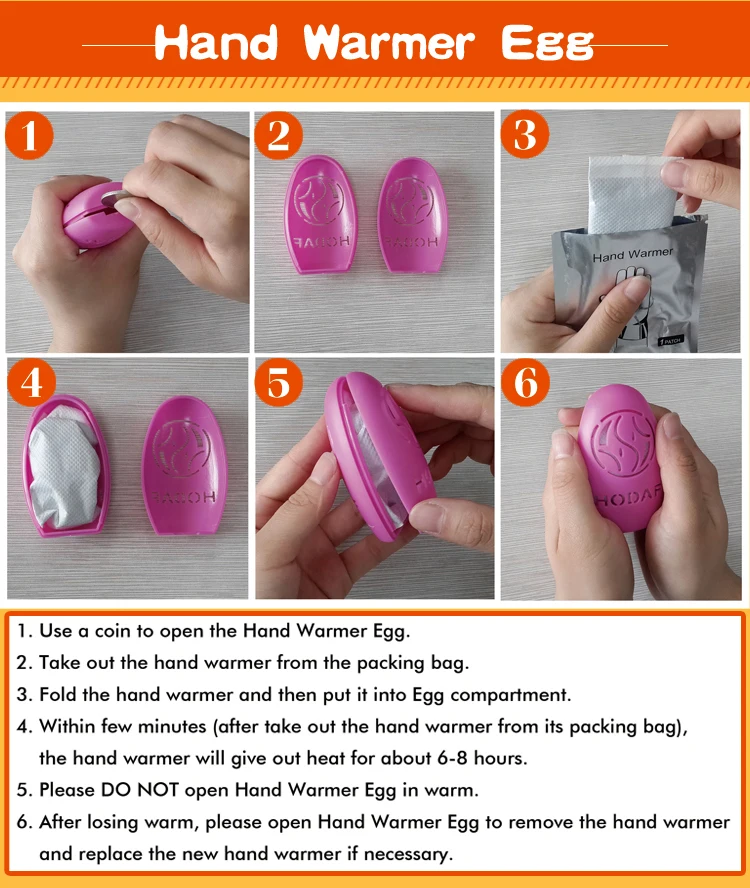 Hand Warmer Egg

1

2

HODAF

HODAF

3

Hand Warmer

1 PATCH

4

HODAF

5

6

HODAF

1. Use a coin to open the Hand Warmer Egg.
2. Take out the hand warmer from the packing bag.
3. Fold the hand warmer and then put it into Egg compartment.
4. Within few minutes (after take out the hand warmer from its packing bag), the hand warmer will give out heat for about 6-8 hours.
5. Please DO NOT open Hand Warmer Egg in warm.
6. After losing warm, please open Hand Warmer Egg to remove the hand warmer and replace the new hand warmer if necessary.