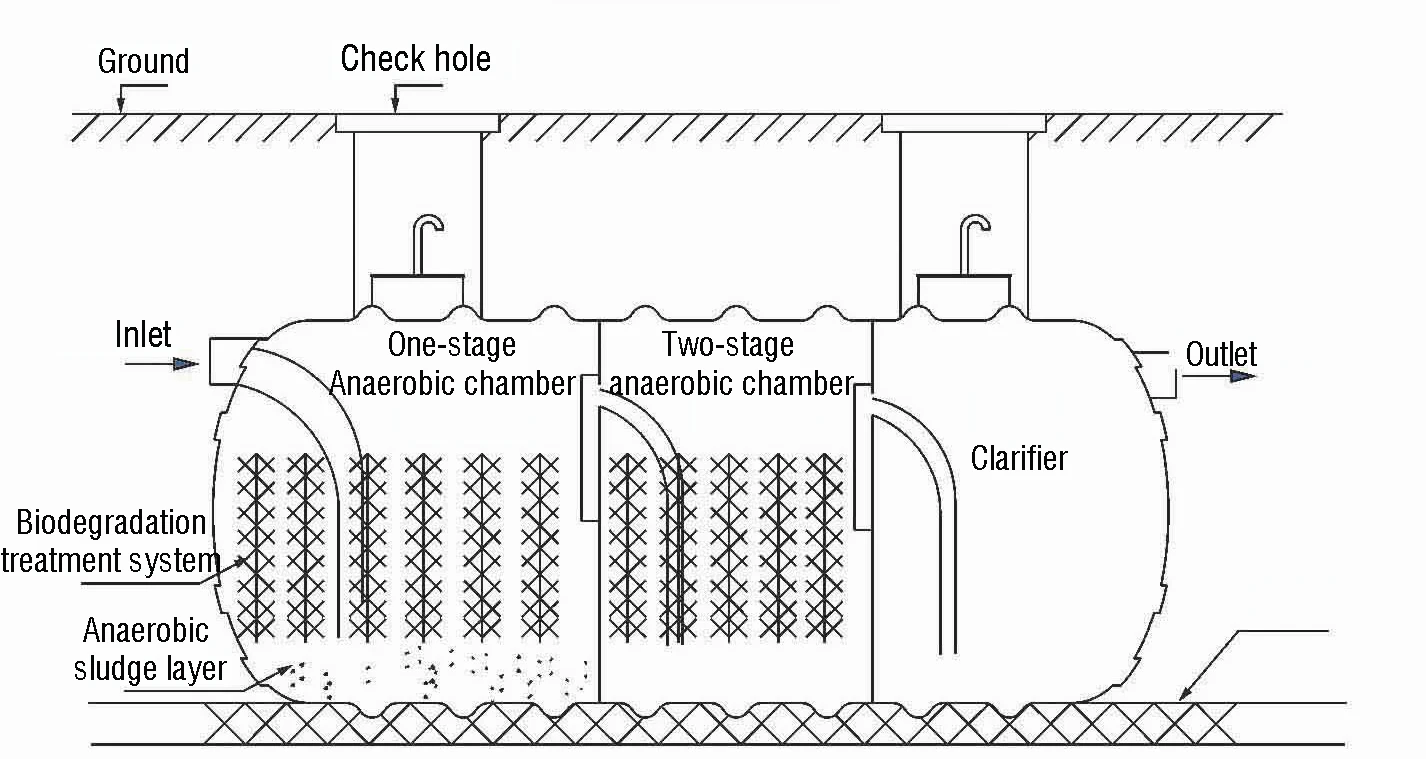 Ground

Check hole

Inlet

One-stage Anaerobic chamber

Two-stage anaerobic chamber

Outlet

Clarifier

Biodegradation treatment system

Anaerobic sludge layer