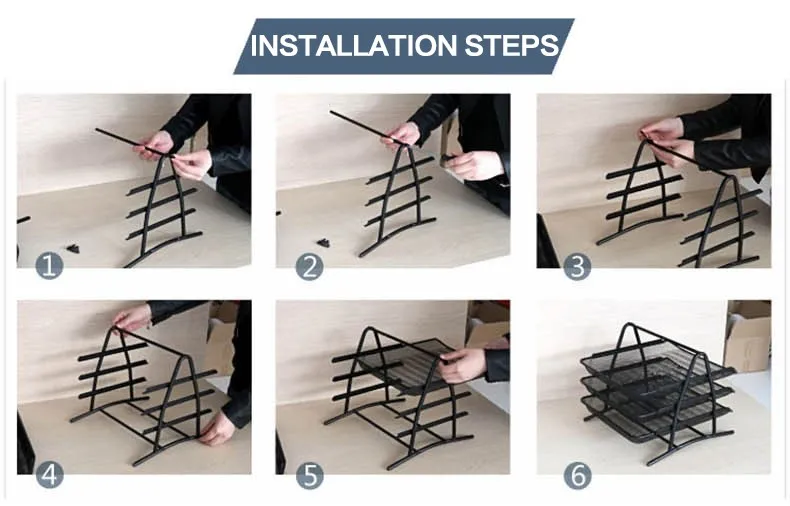 INSTALLATION STEPS

1

2

3

4

5

6