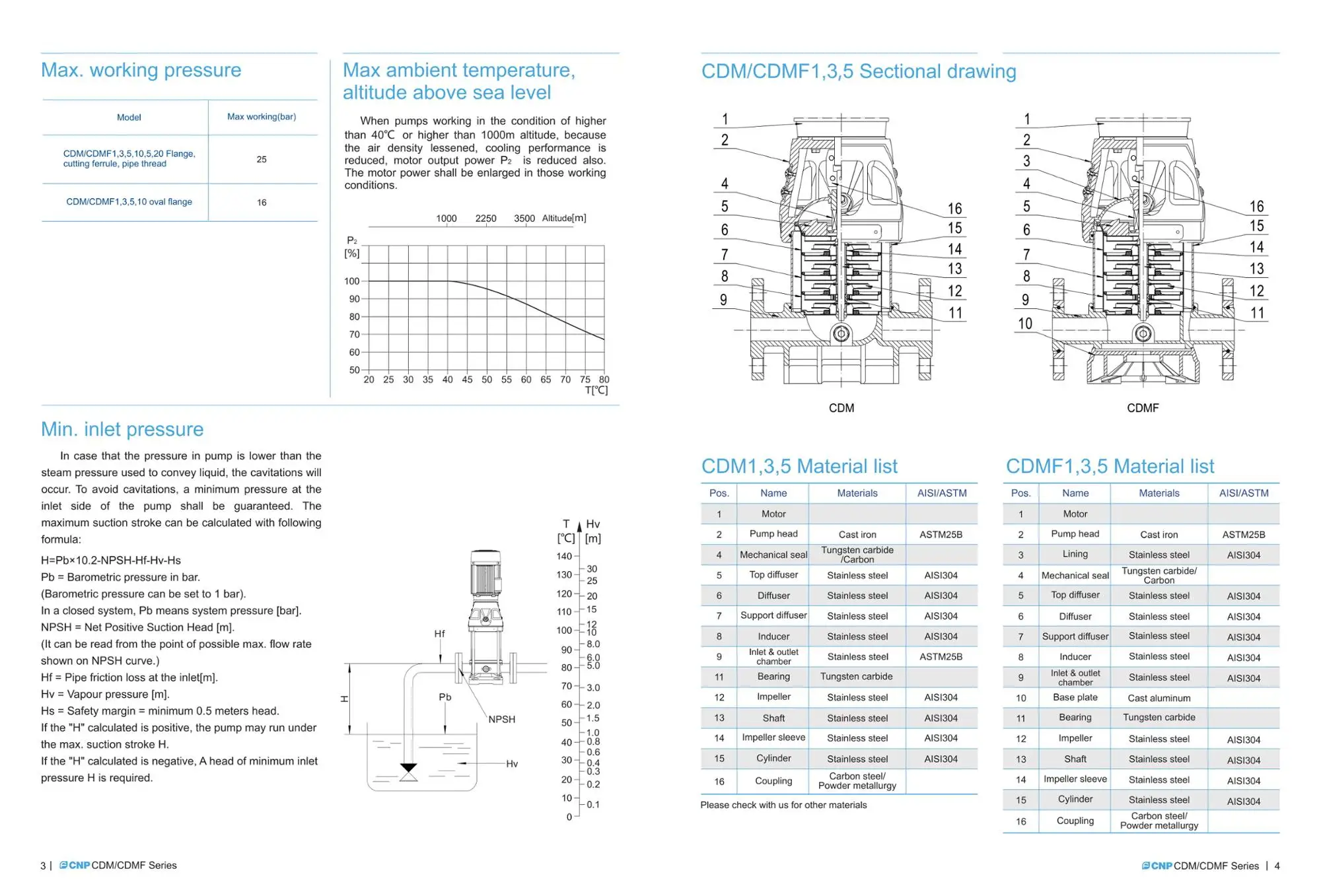 Max. working pressure

| Model | Max working(bar) |
|---|---|
| CDM/CDMF1,3,5,10,5,20 Flange, cutting ferrule, pipe thread | 25 |
| CDM/CDMF1,3,5,10 oval flange | 16 |

Max ambient temperature, altitude above sea level

When pumps working in the condition of higher than 40℃ or higher than 1000m altitude, because the air density lessened, cooling performance is reduced, motor output power $P_2$ is reduced also. The motor power shall be enlarged in those working conditions.

1000 2250 3500 Altitude[m]
$P_2$ [%]
100 90 80 70 60 50
20 25 30 35 40 45 50 55 60 65 70 75 80
T[℃]

Min. inlet pressure

In case that the pressure in pump is lower than the steam pressure used to convey liquid, the cavitations will occur. To avoid cavitations, a minimum pressure at the inlet side of the pump shall be guaranteed. The maximum suction stroke can be calculated with following formula:

H=Pb×10.2-NPSH-Hf-Hv-Hs
Pb = Barometric pressure in bar.
(Barometric pressure can be set to 1 bar).
In a closed system, Pb means system pressure [bar].
NPSH = Net Positive Suction Head [m].
(It can be read from the point of possible max. flow rate shown on NPSH curve.)
Hf = Pipe friction loss at the inlet[m].
Hv = Vapour pressure [m].
Hs = Safety margin = minimum 0.5 meters head.
If the "H" calculated is positive, the pump may run under the max. suction stroke H.
If the "H" calculated is negative, A head of minimum inlet pressure H is required.

Hf
H
Pb
NPSH
Hv

T [℃] Hv [m]
140 130 120 110 100 90 80 70 60 50 40 30 20 10 0
30 25 20 15 12 10 8.0 6.0 5.0 3.0 2.0 1.5 1.0 0.8 0.6 0.4 0.3 0.2 0.1

CDM/CDMF1,3,5 Sectional drawing

1 2 4 5 6 7 8 9 16 15 14 13 12 11
CDM

1 2 3 4 5 6 7 8 9 10 16 15 14 13 12 11
CDMF

CDM1,3,5 Material list

| Pos. | Name | Materials | AISI/ASTM |
|---|---|---|---|
| 1 | Motor | | |
| 2 | Pump head | Cast iron | ASTM25B |
| 4 | Mechanical seal | Tungsten carbide /Carbon | |
| 5 | Top diffuser | Stainless steel | AISI304 |
| 6 | Diffuser | Stainless steel | AISI304 |
| 7 | Support diffuser | Stainless steel | AISI304 |
| 8 | Inducer | Stainless steel | AISI304 |
| 9 | Inlet & outlet chamber | Stainless steel | ASTM25B |
| 11 | Bearing | Tungsten carbide | |
| 12 | Impeller | Stainless steel | AISI304 |
| 13 | Shaft | Stainless steel | AISI304 |
| 14 | Impeller sleeve | Stainless steel | AISI304 |
| 15 | Cylinder | Stainless steel | AISI304 |
| 16 | Coupling | Carbon steel/ Powder metallurgy | |

Please check with us for other materials

CDMF1,3,5 Material list

| Pos. | Name | Materials | AISI/ASTM |
|---|---|---|---|
| 1 | Motor | | |
| 2 | Pump head | Cast iron | ASTM25B |
| 3 | Lining | Stainless steel | AISI304 |
| 4 | Mechanical seal | Tungsten carbide/ Carbon | |
| 5 | Top diffuser | Stainless steel | AISI304 |
| 6 | Diffuser | Stainless steel | AISI304 |
| 7 | Support diffuser | Stainless steel | AISI304 |
| 8 | Inducer | Stainless steel | AISI304 |
| 9 | Inlet & outlet chamber | Stainless steel | AISI304 |
| 10 | Base plate | Cast aluminum | |
| 11 | Bearing | Tungsten carbide | |
| 12 | Impeller | Stainless steel | AISI304 |
| 13 | Shaft | Stainless steel | AISI304 |
| 14 | Impeller sleeve | Stainless steel | AISI304 |
| 15 | Cylinder | Stainless steel | AISI304 |
| 16 | Coupling | Carbon steel/ Powder metallurgy | |

3 | CNP CDM/CDMF Series

CNP CDM/CDMF Series | 4