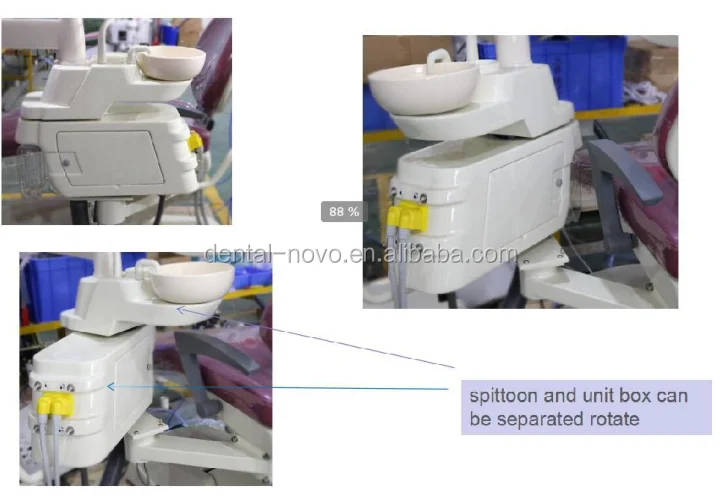 88 %

dental-novo.en.alibaba.com

spittoon and unit box can be separated rotate