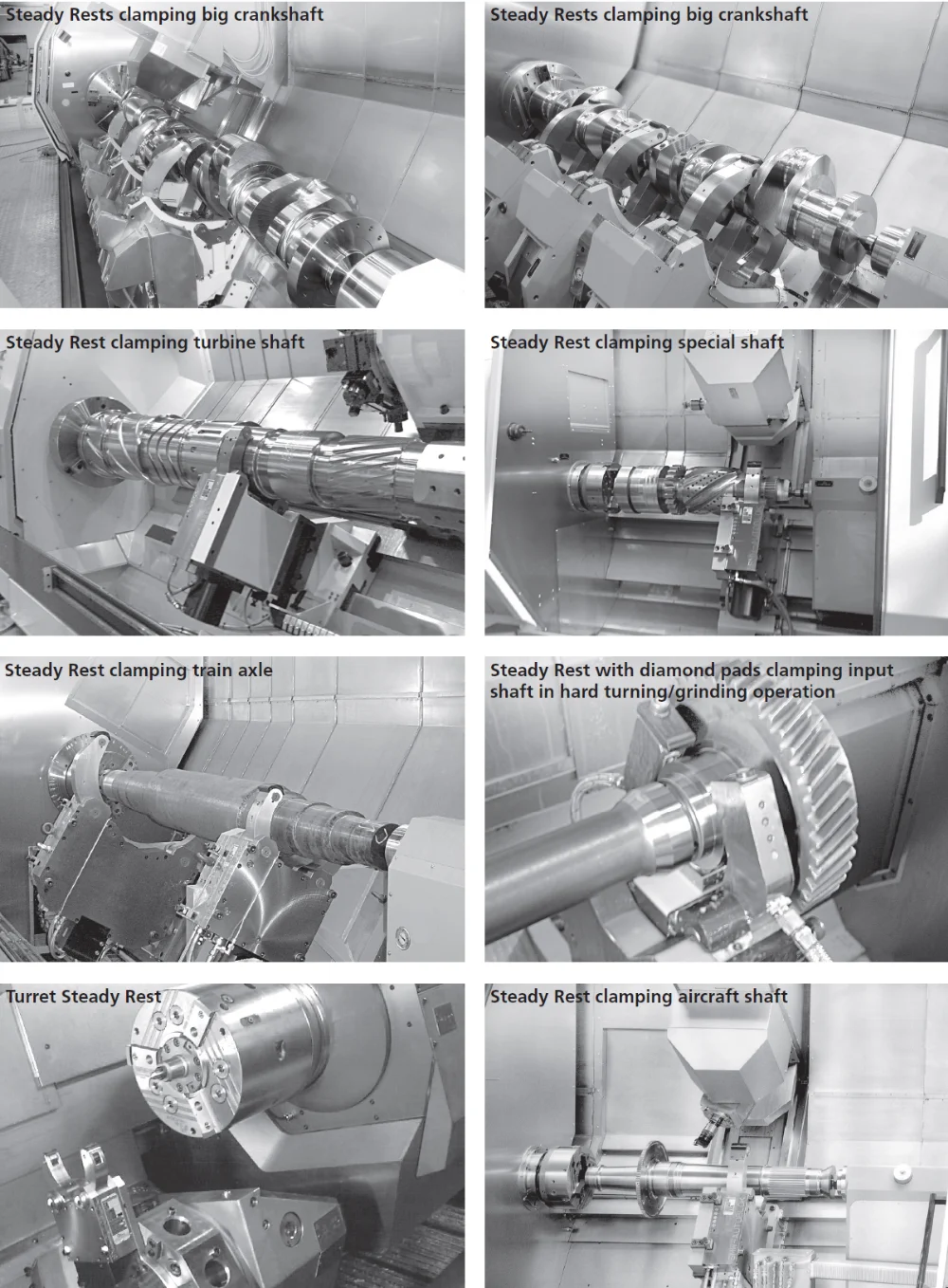 Steady Rests clamping big crankshaft

Steady Rests clamping big crankshaft

Steady Rest clamping turbine shaft

Steady Rest clamping special shaft

Steady Rest clamping train axle

Steady Rest with diamond pads clamping input shaft in hard turning/grinding operation

Turret Steady Rest

Steady Rest clamping aircraft shaft