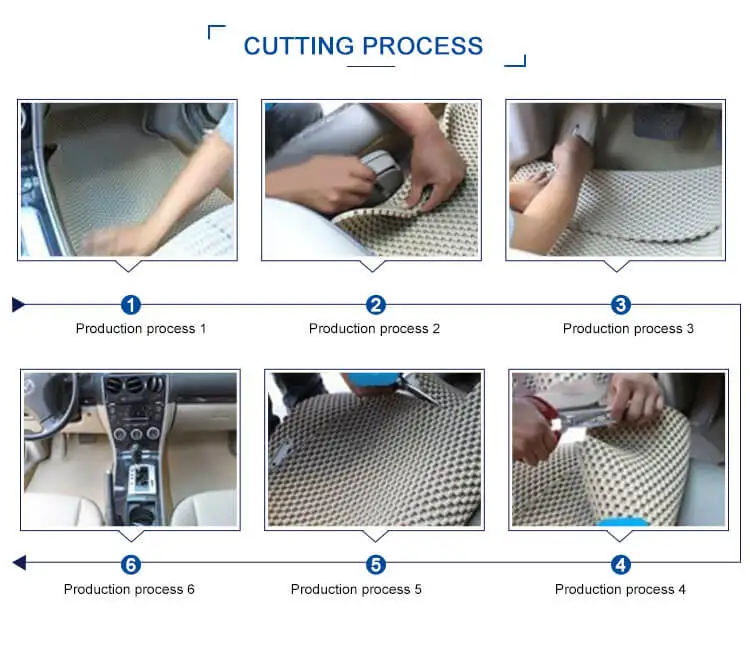 CUTTING PROCESS

1
Production process 1

2
Production process 2

3
Production process 3

6
Production process 6

5
Production process 5

4
Production process 4