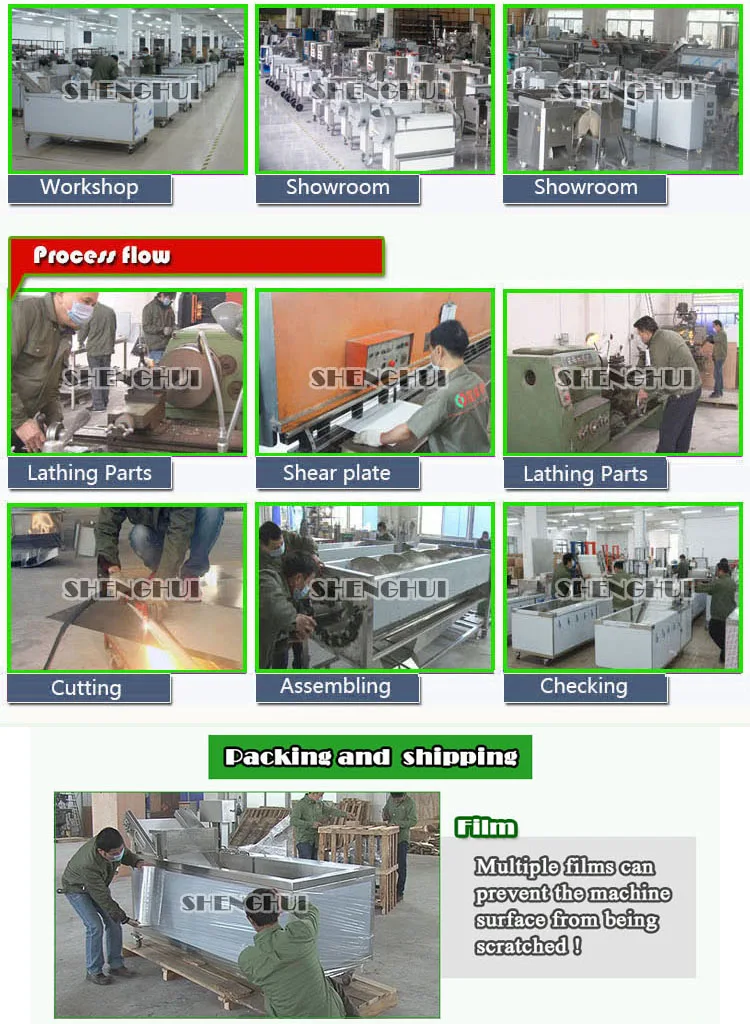 SHENGHUI
Workshop
SHENGHUI
Showroom
SHENGHUI
Showroom

Process flow

SHENGHUI
Lathing Parts
SHENGHUI
Shear plate
SHENGHUI
Lathing Parts
SHENGHUI
Cutting
SHENGHUI
Assembling
SHENGHUI
Checking

Packing and shipping

SHENGHUI

Film

Multiple films can prevent the machine surface from being scratched !