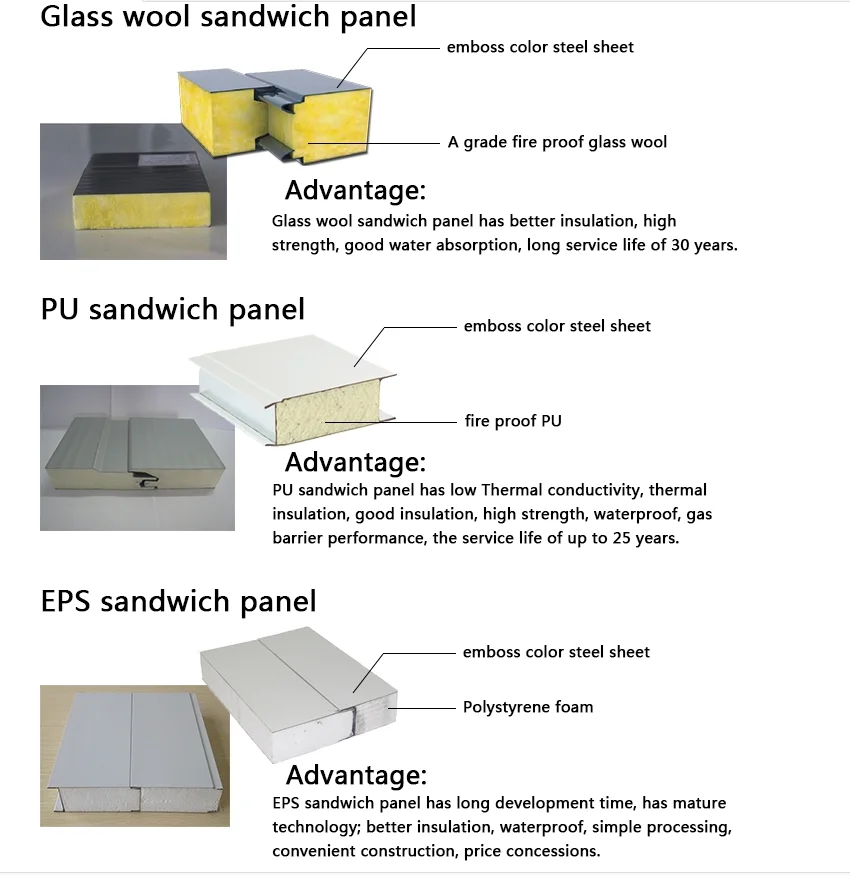 Glass wool sandwich panel

emboss color steel sheet

A grade fire proof glass wool

Advantage:
Glass wool sandwich panel has better insulation, high strength, good water absorption, long service life of 30 years.

PU sandwich panel

emboss color steel sheet

fire proof PU

Advantage:
PU sandwich panel has low Thermal conductivity, thermal insulation, good insulation, high strength, waterproof, gas barrier performance, the service life of up to 25 years.

EPS sandwich panel

emboss color steel sheet

Polystyrene foam

Advantage:
EPS sandwich panel has long development time, has mature technology; better insulation, waterproof, simple processing, convenient construction, price concessions.