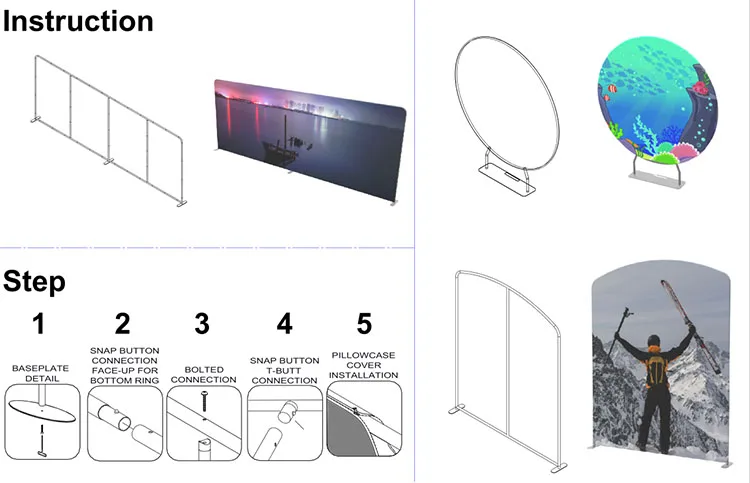 Instruction

Step

1
BASEPLATE DETAIL

2
SNAP BUTTON CONNECTION FACE-UP FOR BOTTOM RING

3
BOLTED CONNECTION

4
SNAP BUTTON T-BUTT CONNECTION

5
PILLOWCASE COVER INSTALLATION