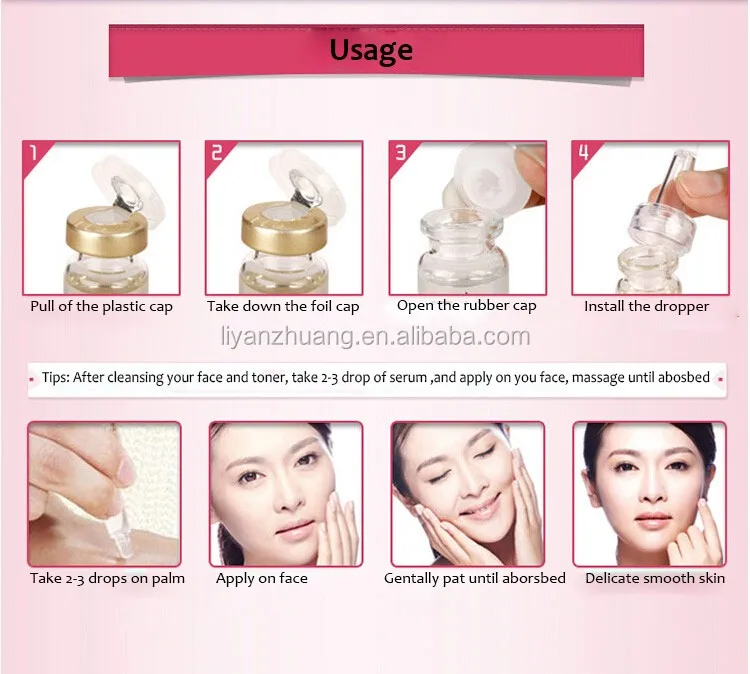 Usage

1
Pull of the plastic cap

2
Take down the foil cap

3
Open the rubber cap

4
Install the dropper

liyanzhuang.en.alibaba.com

Tips: After cleansing your face and toner, take 2-3 drop of serum ,and apply on you face, massage until abosbed

Take 2-3 drops on palm

Apply on face

Gentally pat until aborsbed

Delicate smooth skin