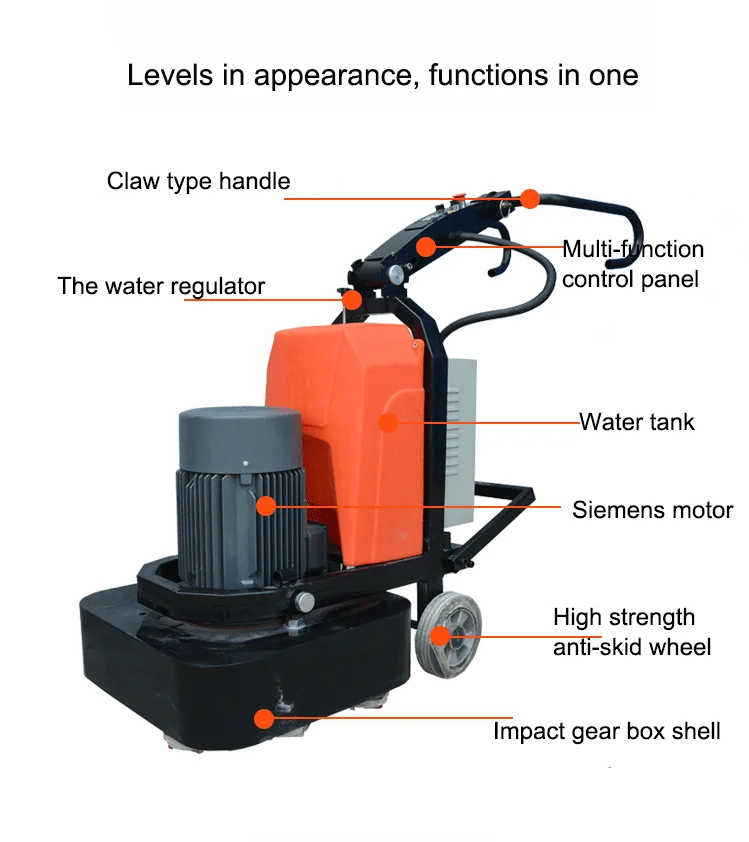 Levels in appearance, functions in one

Claw type handle

Multi-function control panel

The water regulator

Water tank

Siemens motor

High strength anti-skid wheel

Impact gear box shell