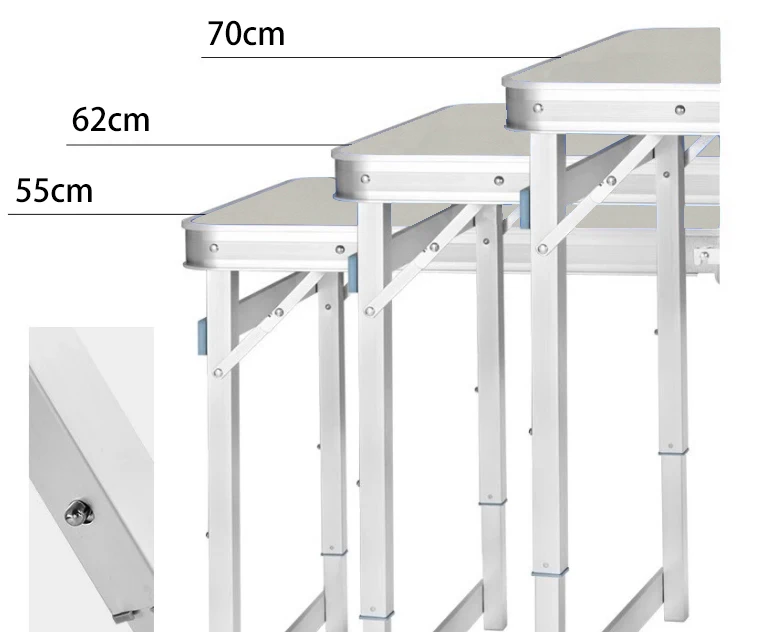 70cm

62cm

55cm