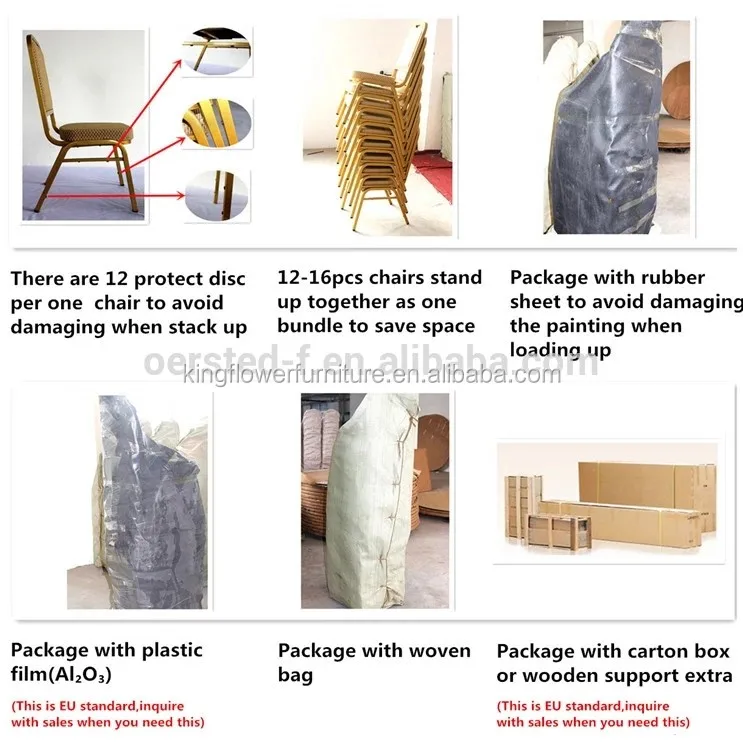 There are 12 protect disc per one chair to avoid damaging when stack up

12-16pcs chairs stand up together as one bundle to save space

Package with rubber sheet to avoid damaging the painting when loading up

oersted-f.en.alibaba.com

kingflowerfurniture.en.alibaba.com

Package with plastic film($Al_2O_3$)

(This is EU standard,inquire with sales when you need this)

Package with woven bag

Package with carton box or wooden support extra

(This is EU standard,inquire with sales when you need this)