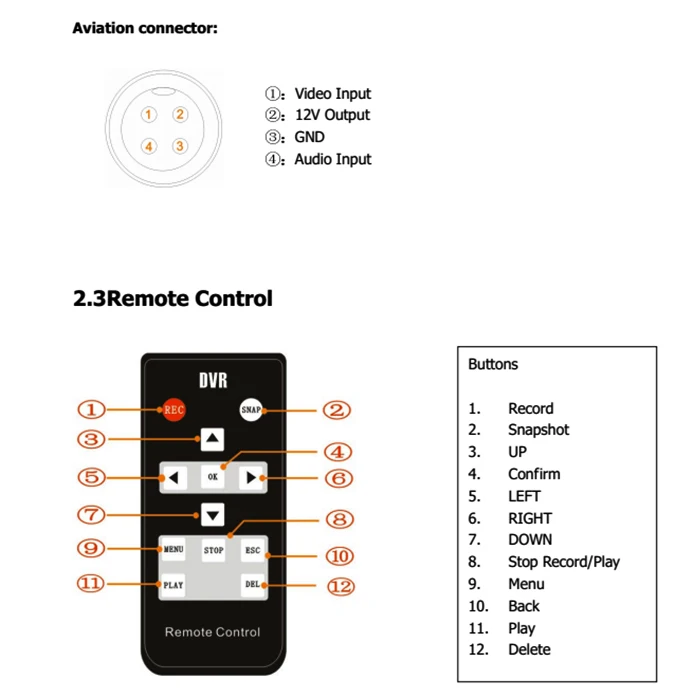 Aviation connector:

1 2
4 3

①: Video Input
②: 12V Output
③: GND
④: Audio Input

2.3Remote Control

DVR
①
REC
SNAP
②
③
④
⑤
OK
⑥
⑦
⑧
⑨
MENU
STOP
ESC
⑩
⑪
PLAY
DEL
⑫
Remote Control

Buttons

1. Record
2. Snapshot
3. UP
4. Confirm
5. LEFT
6. RIGHT
7. DOWN
8. Stop Record/Play
9. Menu
10. Back
11. Play
12. Delete