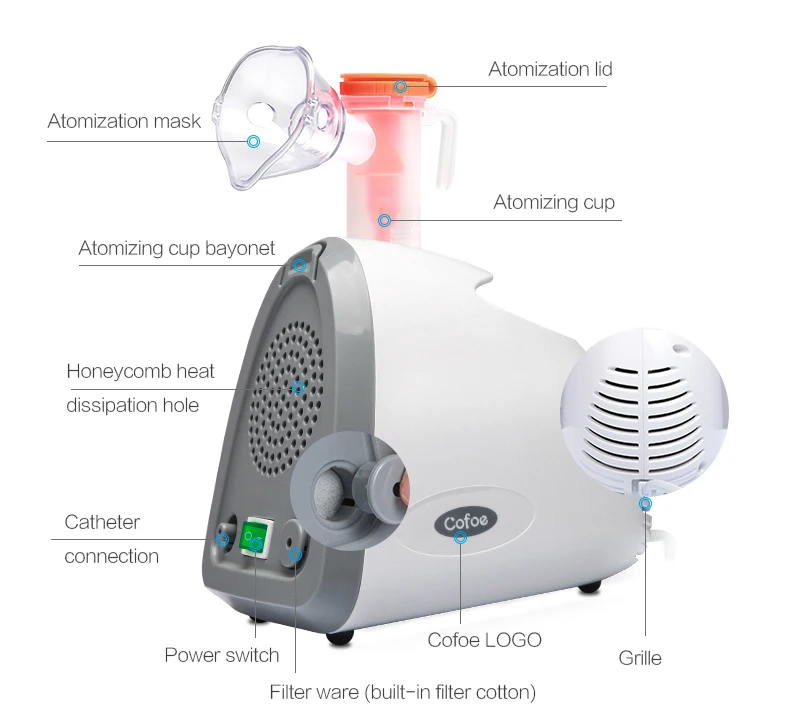 Atomization lid

Atomization mask

Atomizing cup

Atomizing cup bayonet

Honeycomb heat dissipation hole

Catheter connection

Cofoe

Power switch

Cofoe LOGO

Grille

Filter ware (built-in filter cotton)