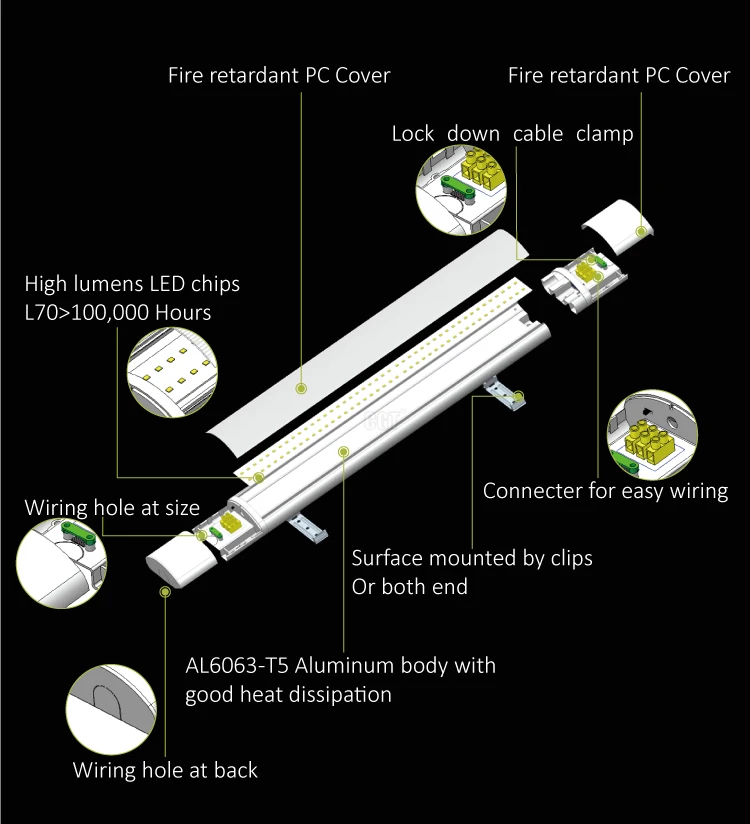 Fire retardant PC Cover

Fire retardant PC Cover

Lock down cable clamp

High lumens LED chips
L70>100,000 Hours

Connecter for easy wiring

Wiring hole at size

Surface mounted by clips
Or both end

AL6063-T5 Aluminum body with
good heat dissipation

Wiring hole at back