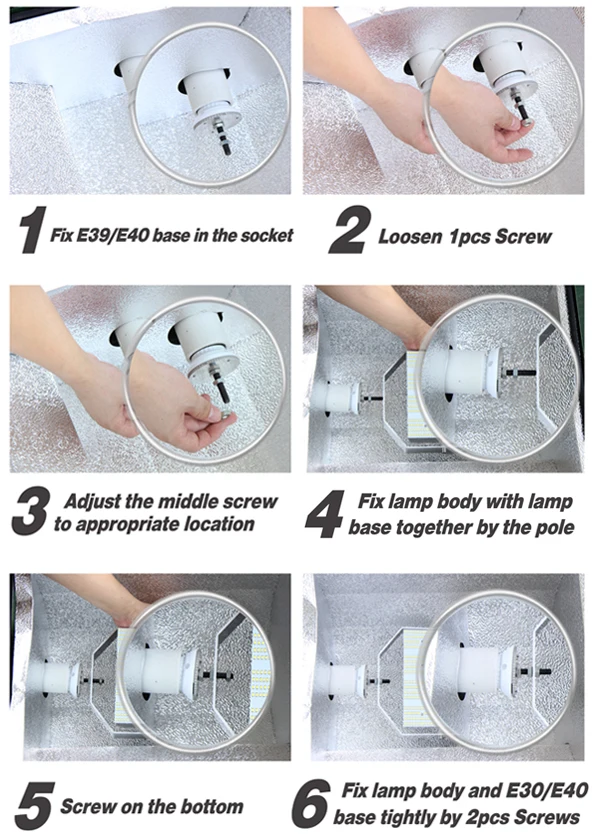 1 Fix E39/E40 base in the socket

2 Loosen 1pcs Screw

3 Adjust the middle screw to appropriate location

4 Fix lamp body with lamp base together by the pole

5 Screw on the bottom

6 Fix lamp body and E30/E40 base tightly by 2pcs Screws