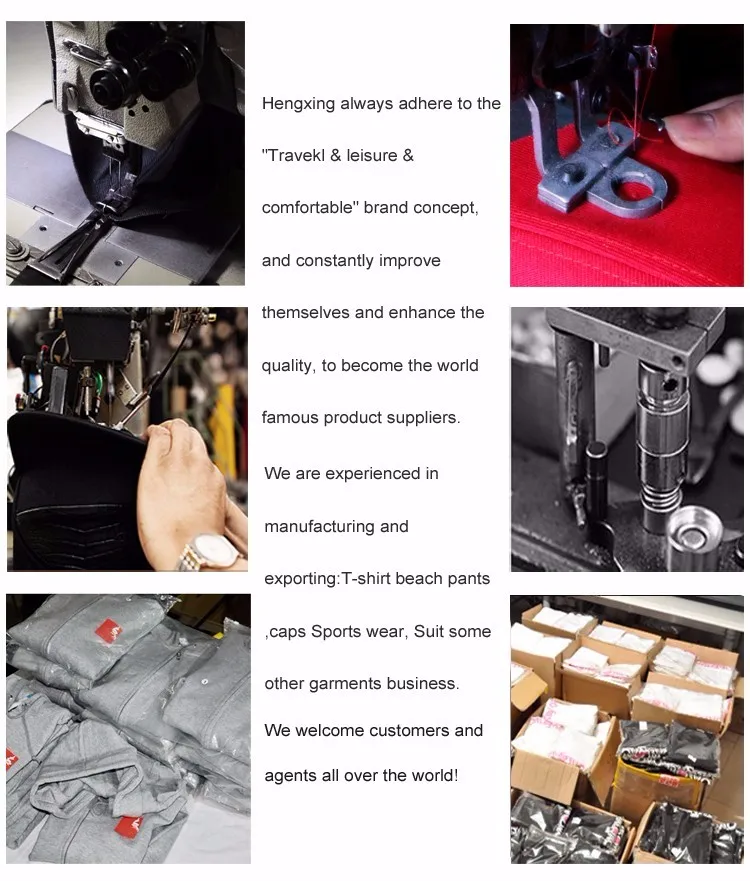 Hengxing always adhere to the "Travekl & leisure & comfortable" brand concept, and constantly improve themselves and enhance the quality, to become the world famous product suppliers.

We are experienced in manufacturing and exporting:T-shirt beach pants ,caps Sports wear, Suit some other garments business.

We welcome customers and agents all over the world!