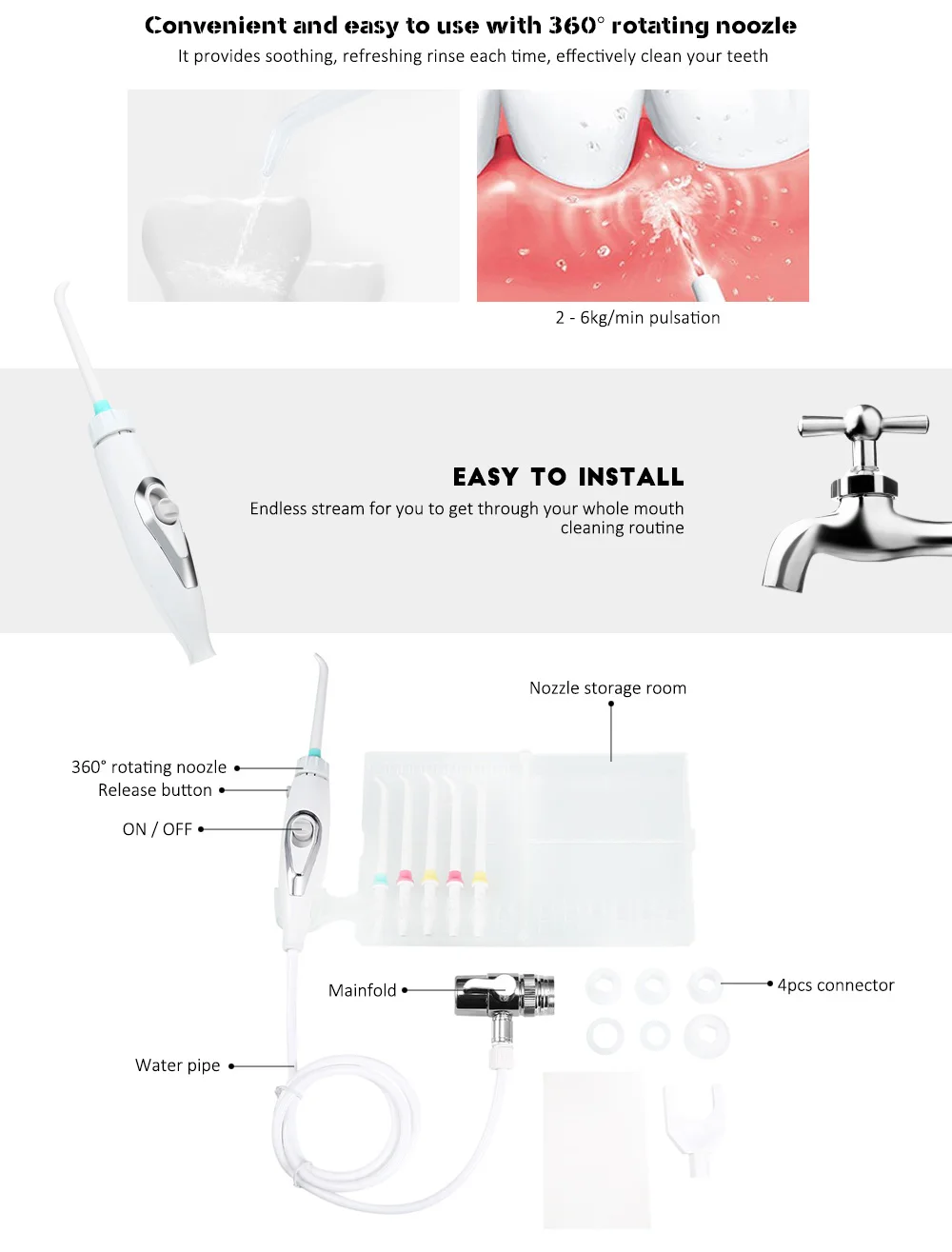 Convenient and easy to use with 360° rotating noozle
It provides soothing, refreshing rinse each time, effectively clean your teeth

2 - 6kg/min pulsation

EASY TO INSTALL
Endless stream for you to get through your whole mouth cleaning routine

Nozzle storage room

360° rotating noozle
Release button
ON / OFF

Mainfold
4pcs connector

Water pipe