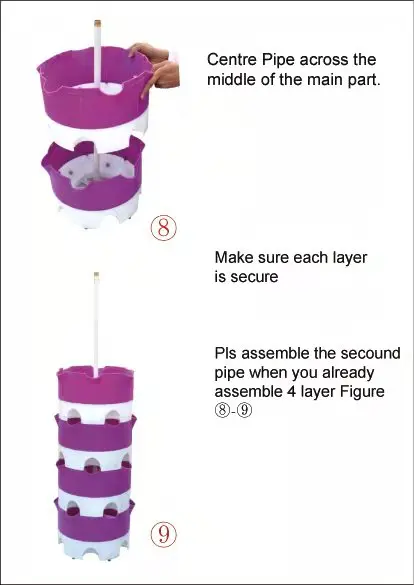 Centre Pipe across the middle of the main part.

⑧

Make sure each layer is secure

Pls assemble the secound pipe when you already assemble 4 layer Figure ⑧-⑨

⑨