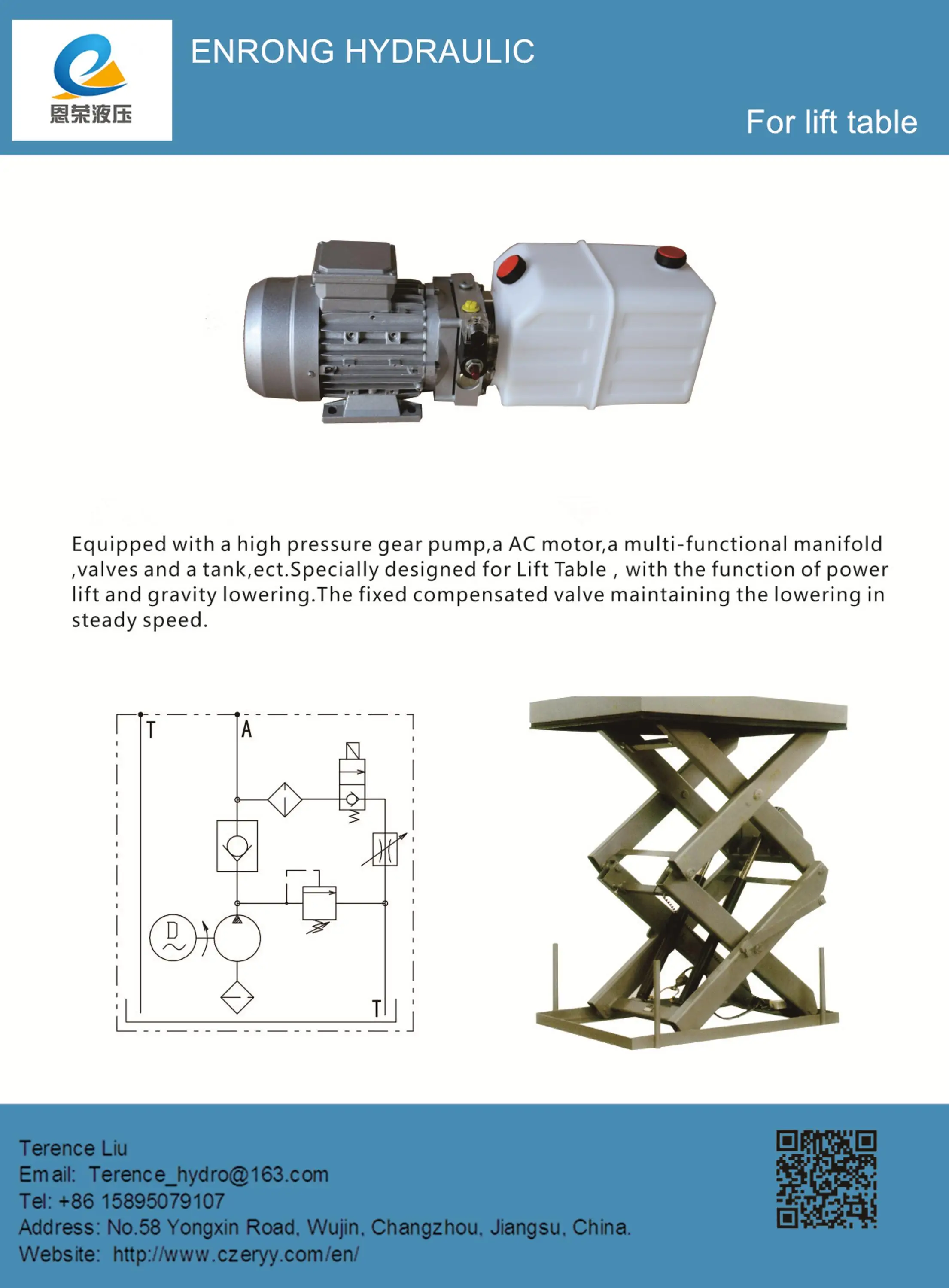 恩荣液压

ENRONG HYDRAULIC

For lift table

Equipped with a high pressure gear pump,a AC motor,a multi-functional manifold ,valves and a tank,ect.Specially designed for Lift Table , with the function of power lift and gravity lowering.The fixed compensated valve maintaining the lowering in steady speed.

T A

D

T

Terence Liu
Email: Terence_hydro@163.com
Tel: +86 15895079107
Address: No.58 Yongxin Road, Wujin, Changzhou, Jiangsu, China.
Website: http://www.czeryy.com/en/