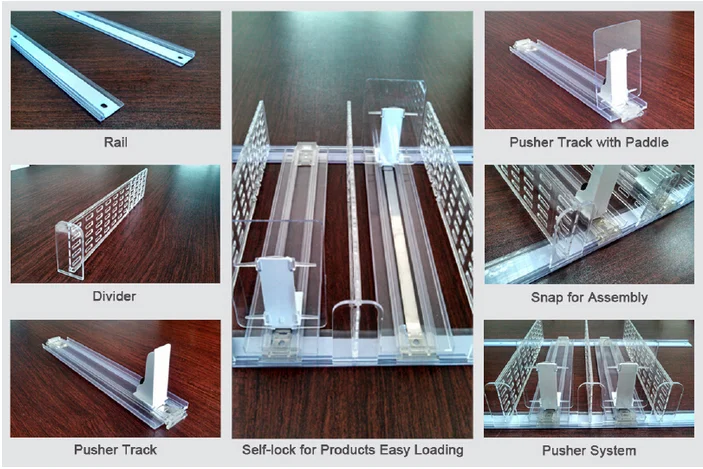 Rail

Divider

Pusher Track

Self-lock for Products Easy Loading

Pusher Track with Paddle

Snap for Assembly

Pusher System