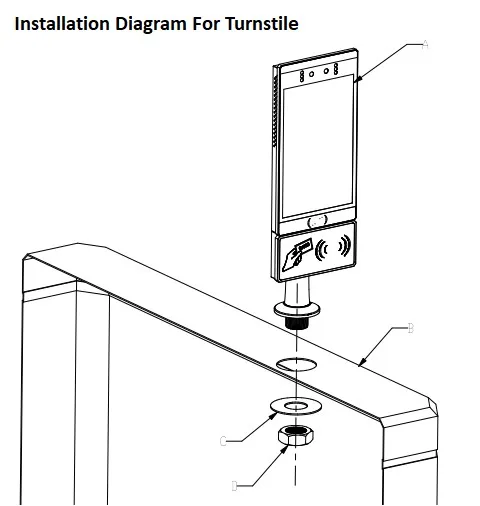 Installation Diagram For Turnstile

A

B

C

D