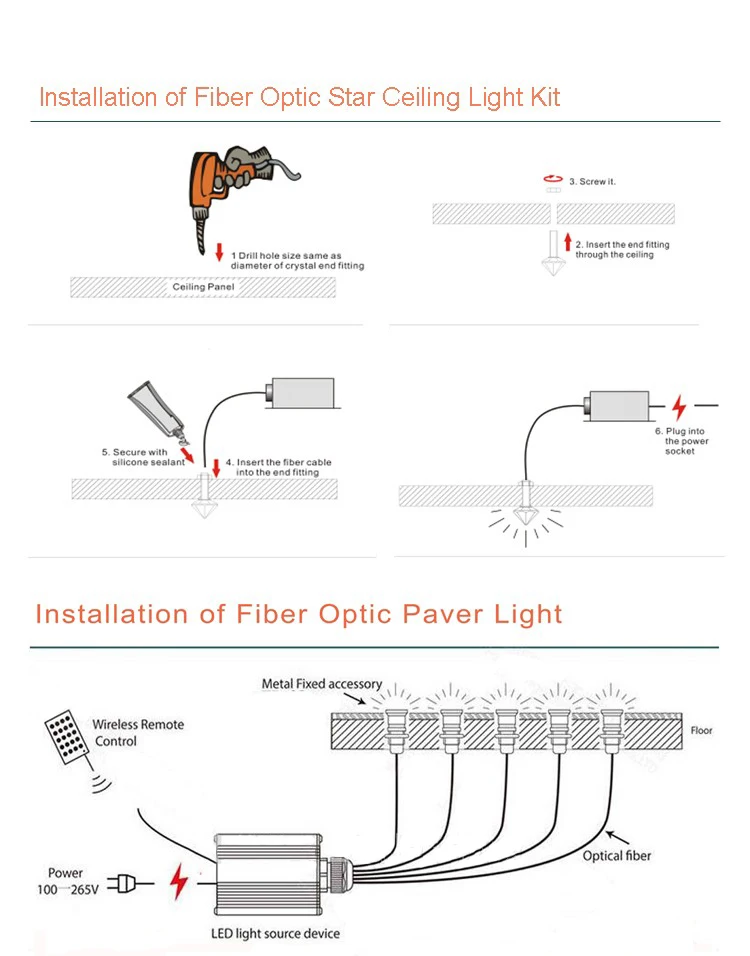 Installation of Fiber Optic Star Ceiling Light Kit

1 Drill hole size same as diameter of crystal end fitting

Ceiling Panel

3. Screw it.

2. Insert the end fitting through the ceiling

5. Secure with silicone sealant

4. Insert the fiber cable into the end fitting

6. Plug into the power socket

Installation of Fiber Optic Paver Light

Metal Fixed accessory

Wireless Remote Control

Floor

Optical fiber

Power 100—265V

LED light source device