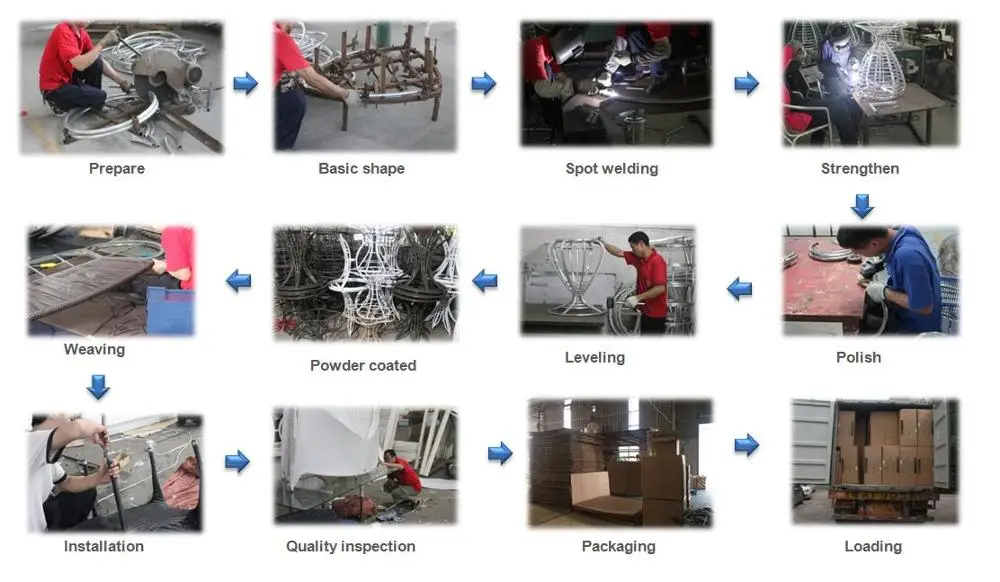 Prepare

Basic shape

Spot welding

Strengthen

Polish

Leveling

Powder coated

Weaving

Installation

Quality inspection

Packaging

Loading