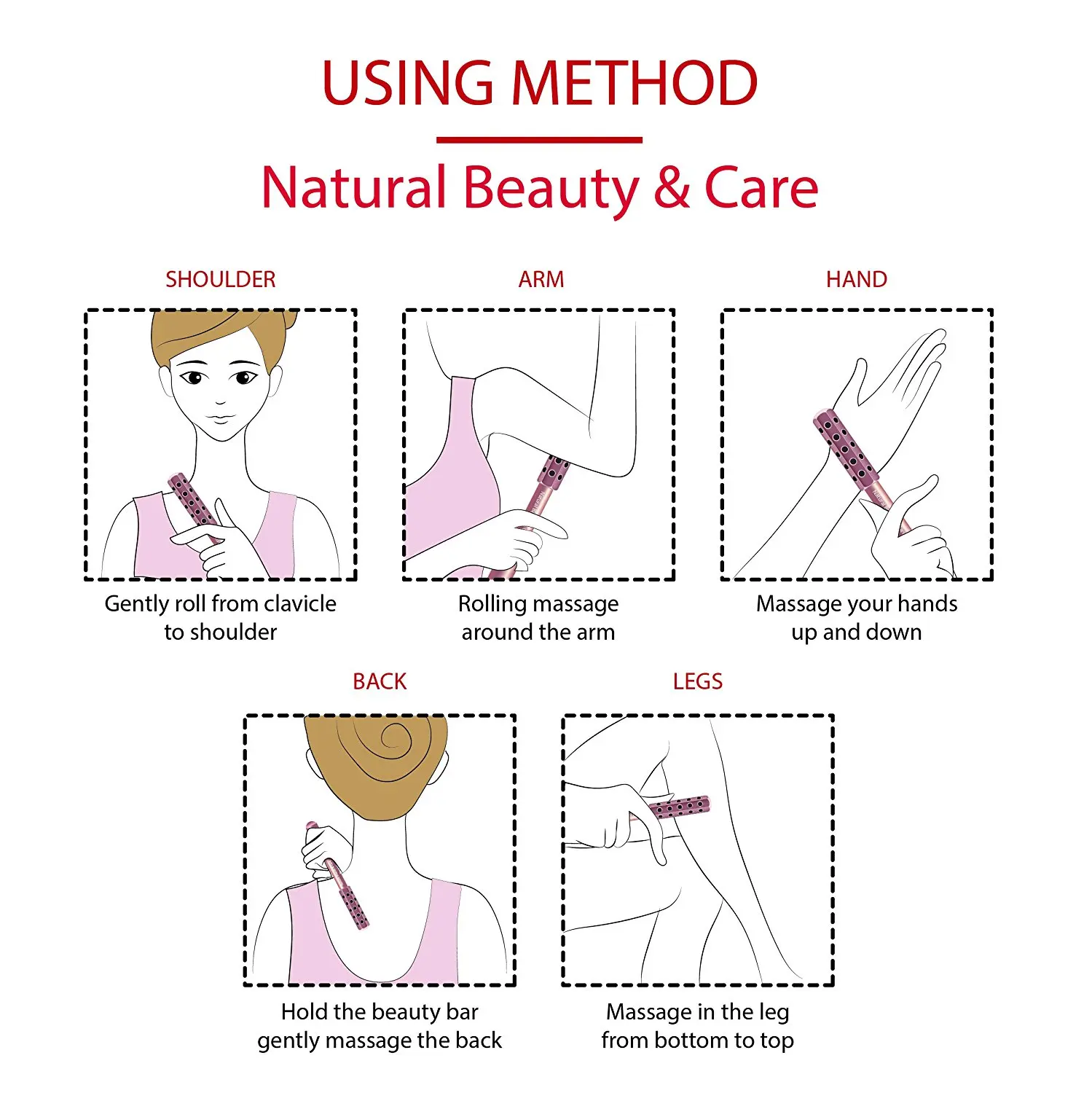 USING METHOD

Natural Beauty & Care

SHOULDER

Gently roll from clavicle to shoulder

ARM

Rolling massage around the arm

HAND

Massage your hands up and down

BACK

Hold the beauty bar gently massage the back

LEGS

Massage in the leg from bottom to top