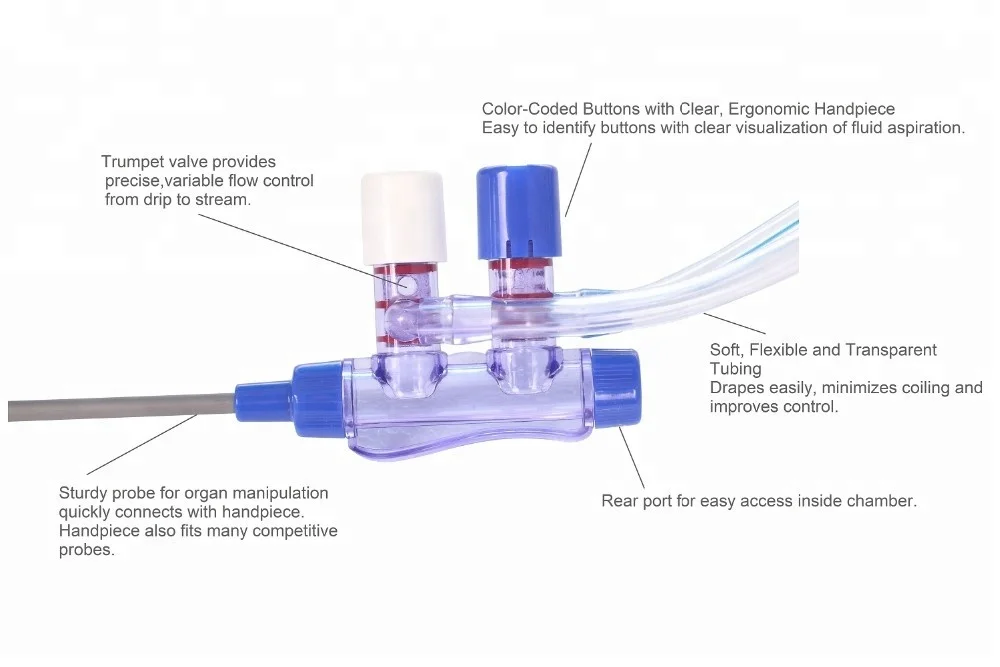 Color-Coded Buttons with Clear, Ergonomic Handpiece
Easy to identify buttons with clear visualization of fluid aspiration.

Trumpet valve provides precise,variable flow control from drip to stream.

Soft, Flexible and Transparent Tubing
Drapes easily, minimizes coiling and improves control.

Sturdy probe for organ manipulation quickly connects with handpiece. Handpiece also fits many competitive probes.

Rear port for easy access inside chamber.