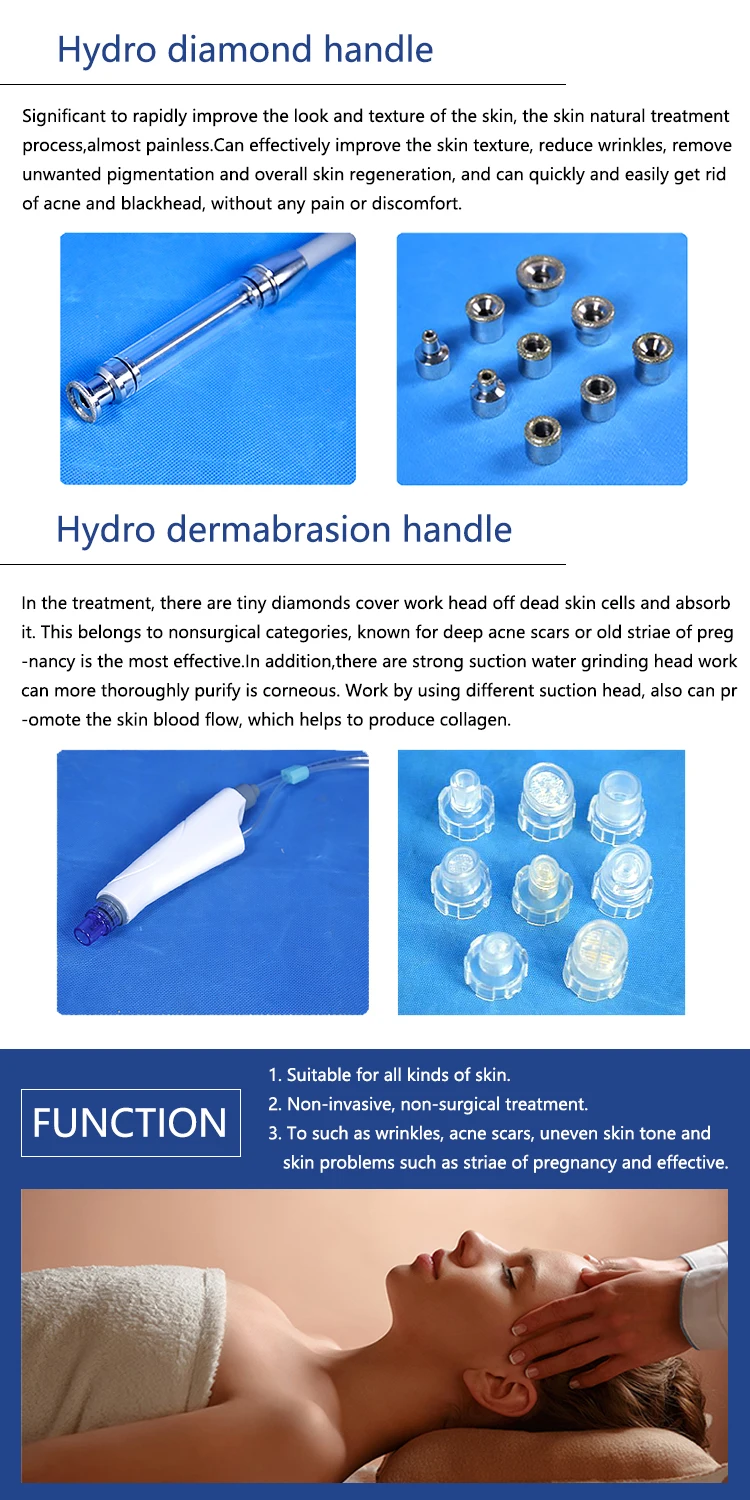 Hydro diamond handle

Significant to rapidly improve the look and texture of the skin, the skin natural treatment process,almost painless.Can effectively improve the skin texture, reduce wrinkles, remove unwanted pigmentation and overall skin regeneration, and can quickly and easily get rid of acne and blackhead, without any pain or discomfort.

Hydro dermabrasion handle

In the treatment, there are tiny diamonds cover work head off dead skin cells and absorb it. This belongs to nonsurgical categories, known for deep acne scars or old striae of preg-nancy is the most effective.In addition,there are strong suction water grinding head work can more thoroughly purify is corneous. Work by using different suction head, also can pr-omote the skin blood flow, which helps to produce collagen.

FUNCTION

1. Suitable for all kinds of skin.
2. Non-invasive, non-surgical treatment.
3. To such as wrinkles, acne scars, uneven skin tone and skin problems such as striae of pregnancy and effective.