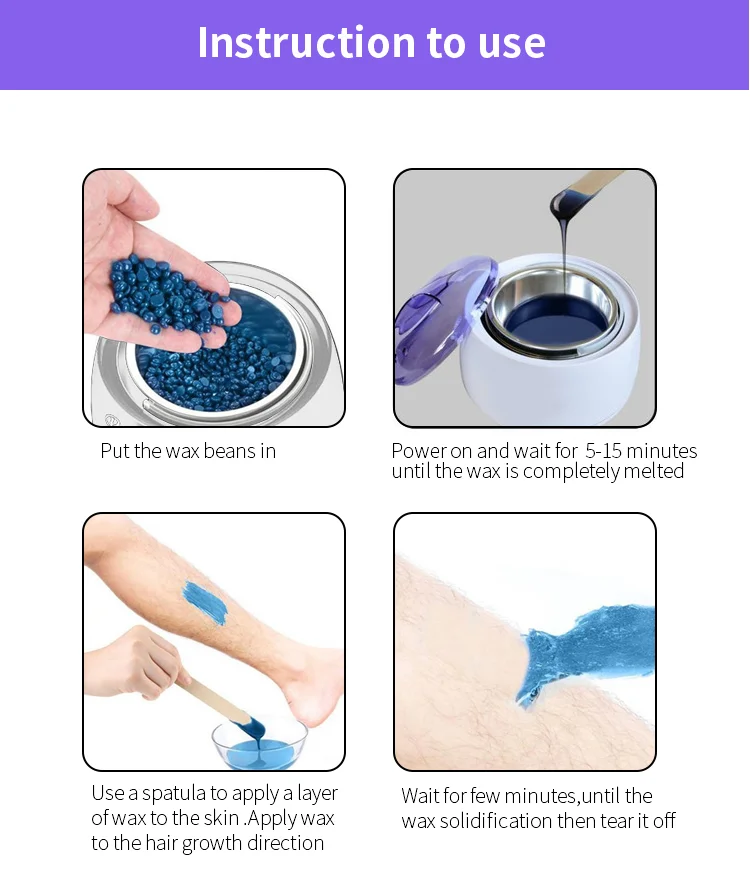 Instruction to use

Put the wax beans in

Power on and wait for 5-15 minutes until the wax is completely melted

Use a spatula to apply a layer of wax to the skin .Apply wax to the hair growth direction

Wait for few minutes,until the wax solidification then tear it off