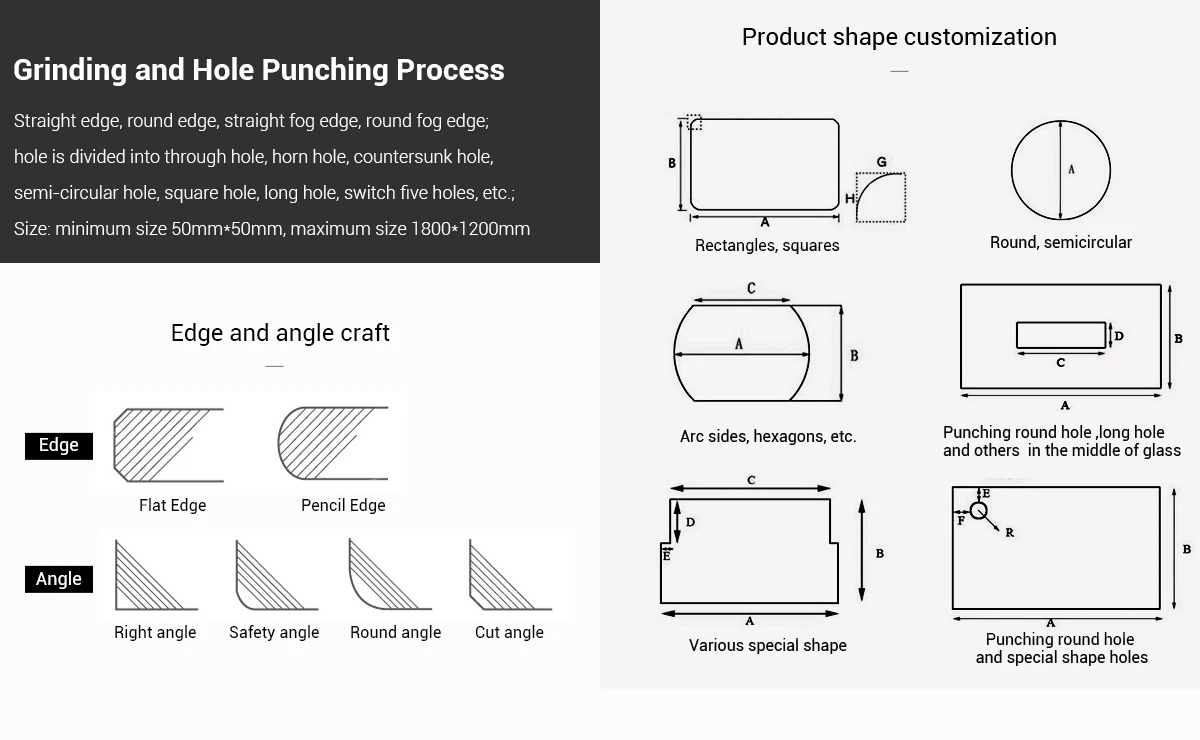 Grinding and Hole Punching Process

Straight edge, round edge, straight fog edge, round fog edge; hole is divided into through hole, horn hole, countersunk hole, semi-circular hole, square hole, long hole, switch five holes, etc.; Size: minimum size 50mm*50mm, maximum size 1800*1200mm

Edge and angle craft

Edge

Flat Edge

Pencil Edge

Angle

Right angle

Safety angle

Round angle

Cut angle

Product shape customization

B
A
G
H
Rectangles, squares

A
Round, semicircular

C
A
B
Arc sides, hexagons, etc.

D
C
B
A
Punching round hole ,long hole and others in the middle of glass

C
D
E
B
A
Various special shape

E
F
R
B
A
Punching round hole and special shape holes