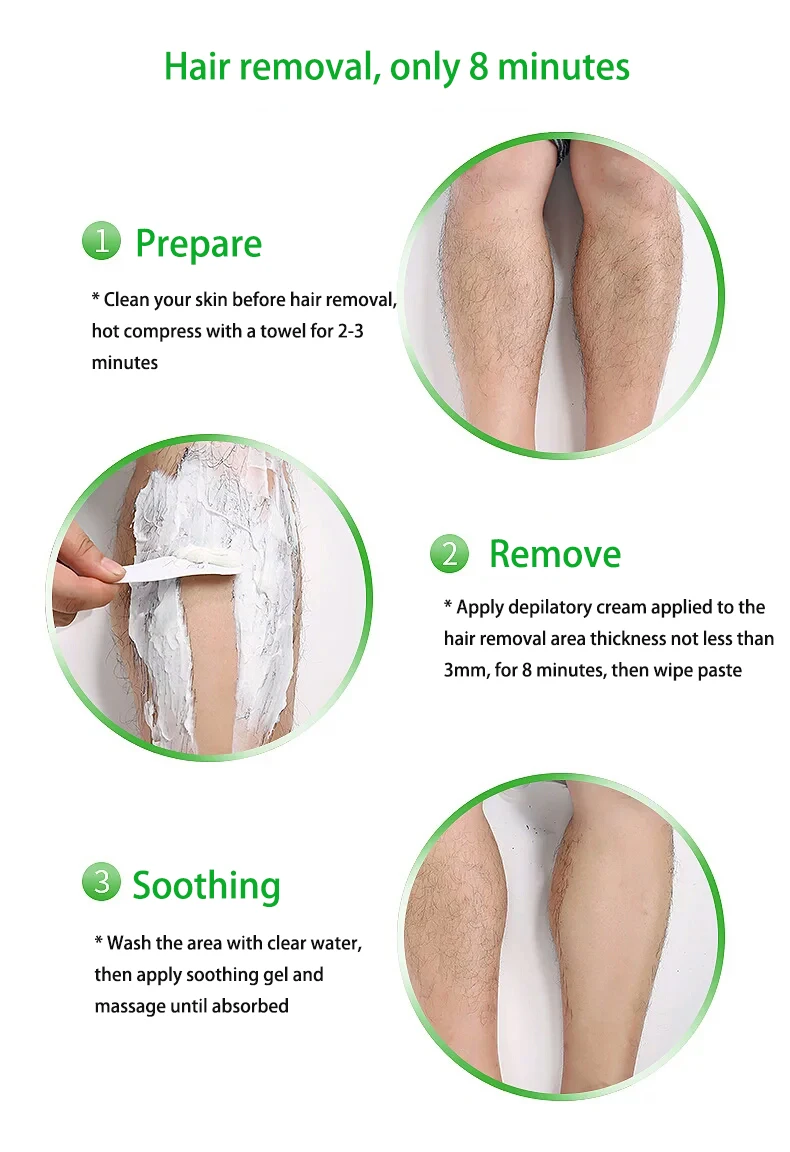 Hair removal, only 8 minutes

1 Prepare

* Clean your skin before hair removal, hot compress with a towel for 2-3 minutes

2 Remove

* Apply depilatory cream applied to the hair removal area thickness not less than 3mm, for 8 minutes, then wipe paste

3 Soothing

* Wash the area with clear water, then apply soothing gel and massage until absorbed