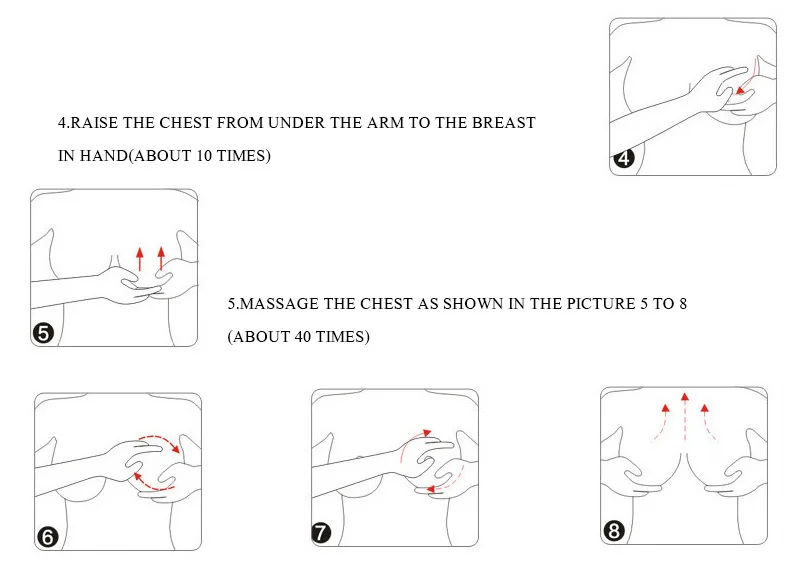 4.RAISE THE CHEST FROM UNDER THE ARM TO THE BREAST IN HAND(ABOUT 10 TIMES)

4

5

5.MASSAGE THE CHEST AS SHOWN IN THE PICTURE 5 TO 8 (ABOUT 40 TIMES)

6

7

8