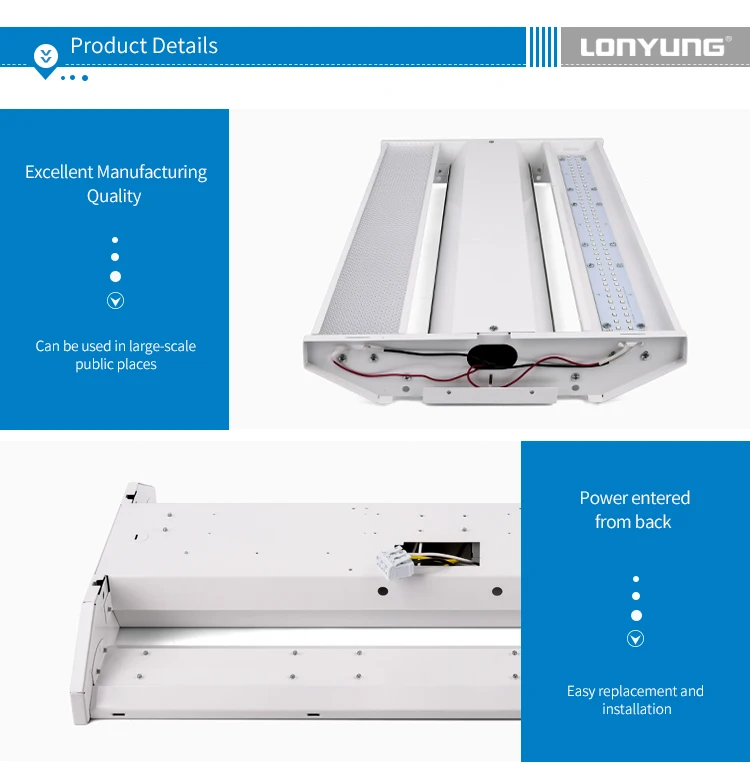 Product Details

LONYUNG®

Excellent Manufacturing Quality

Can be used in large-scale public places

Power entered from back

Easy replacement and installation