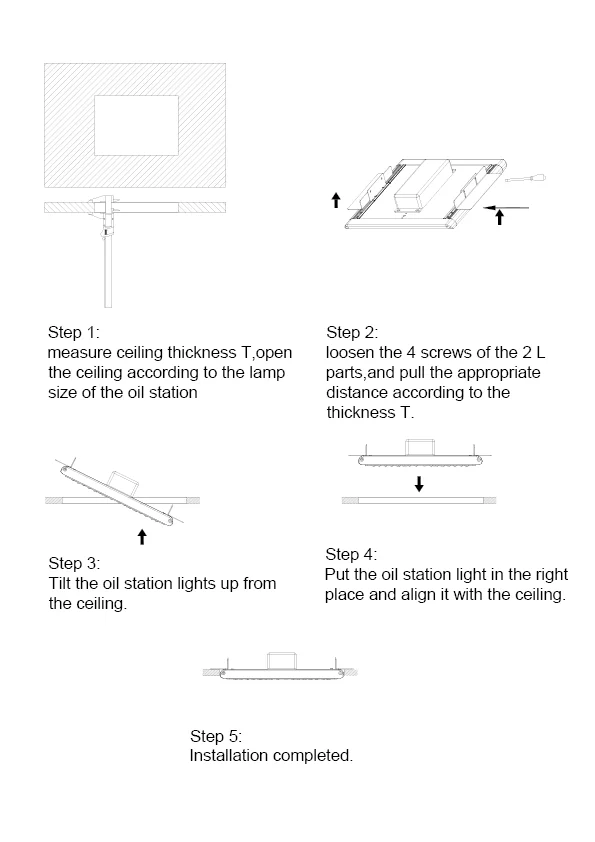 Step 1:
measure ceiling thickness T,open the ceiling according to the lamp size of the oil station

Step 2:
loosen the 4 screws of the 2 L parts,and pull the appropriate distance according to the thickness T.

Step 3:
Tilt the oil station lights up from the ceiling.

Step 4:
Put the oil station light in the right place and align it with the ceiling.

Step 5:
Installation completed.