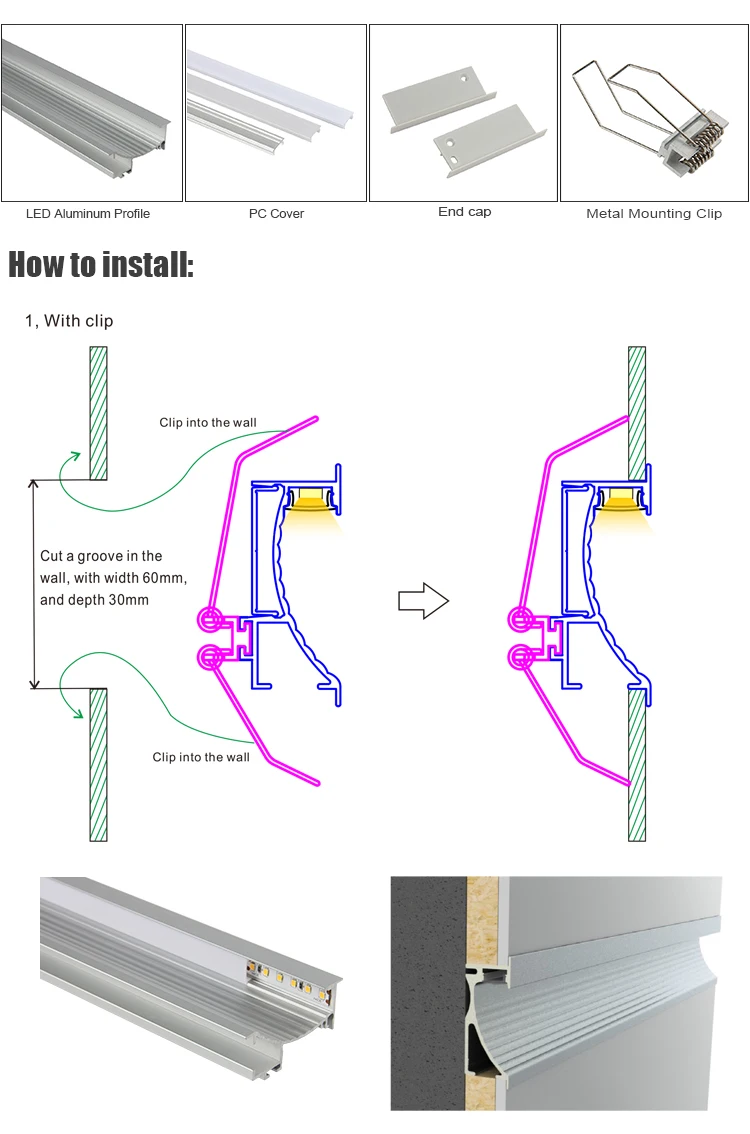 LED Aluminum Profile

PC Cover

End cap

Metal Mounting Clip

How to install:

1, With clip

Clip into the wall

Cut a groove in the wall, with width 60mm, and depth 30mm

Clip into the wall