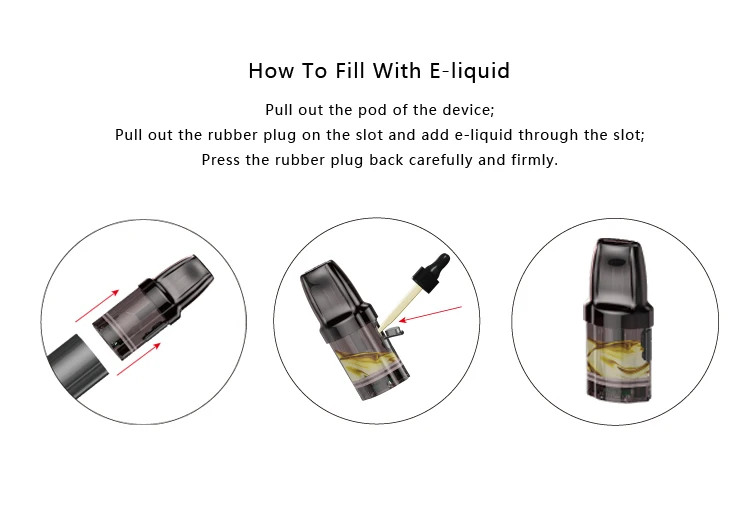 How To Fill With E-liquid

Pull out the pod of the device;
Pull out the rubber plug on the slot and add e-liquid through the slot;
Press the rubber plug back carefully and firmly.