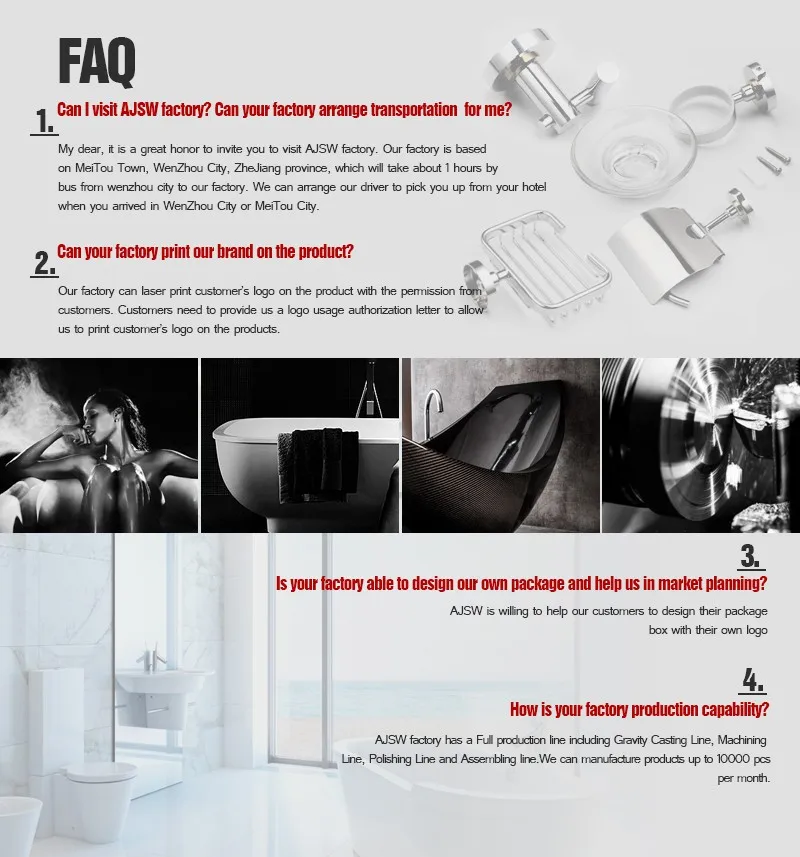 FAQ

1. Can I visit AJSW factory? Can your factory arrange transportation for me?

My dear, it is a great honor to invite you to visit AJSW factory. Our factory is based on MeiTou Town, WenZhou City, ZheJiang province, which will take about 1 hours by bus from wenzhou city to our factory. We can arrange our driver to pick you up from your hotel when you arrived in WenZhou City or MeiTou City.

2. Can your factory print our brand on the product?

Our factory can laser print customer's logo on the product with the permission from customers. Customers need to provide us a logo usage authorization letter to allow us to print customer's logo on the products.

3. Is your factory able to design our own package and help us in market planning?

AJSW is willing to help our customers to design their package box with their own logo

4. How is your factory production capability?

AJSW factory has a Full production line including Gravity Casting Line, Machining Line, Polishing Line and Assembling line.We can manufacture products up to 10000 pcs per month.